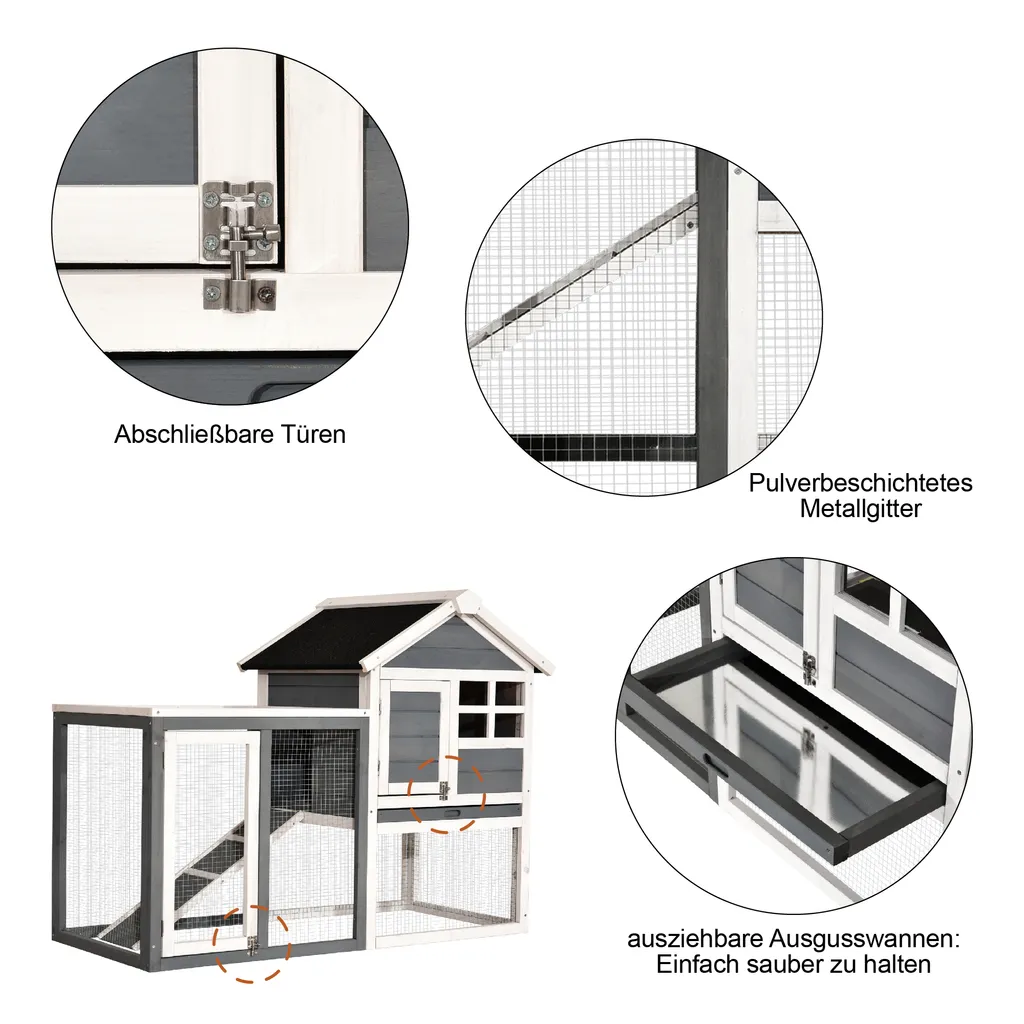 Abschließbare Türen

Pulverbeschichtetes Metallgitter

ausziehbare Ausgusswannen: Einfach sauber zu halten