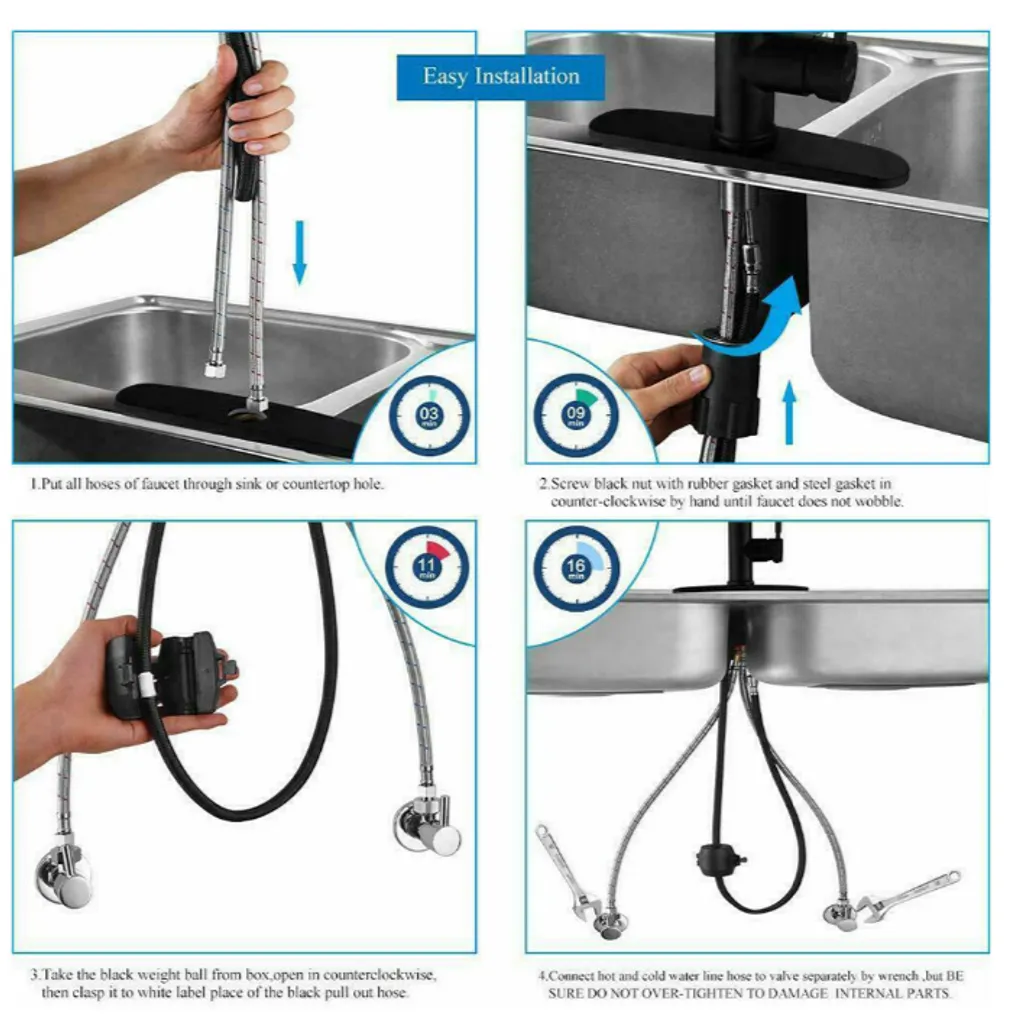 Easy Installation

03 min

1.Put all hoses of faucet through sink or countertop hole.

09 min

2.Screw black nut with rubber gasket and steel gasket in counter-clockwise by hand until faucet does not wobble.

11 min

3.Take the black weight ball from box,open in counterclockwise, then clasp it to white label place of the black pull out hose.

16 min

4.Connect hot and cold water line hose to valve separately by wrench ,but BE SURE DO NOT OVER-TIGHTEN TO DAMAGE INTERNAL PARTS.