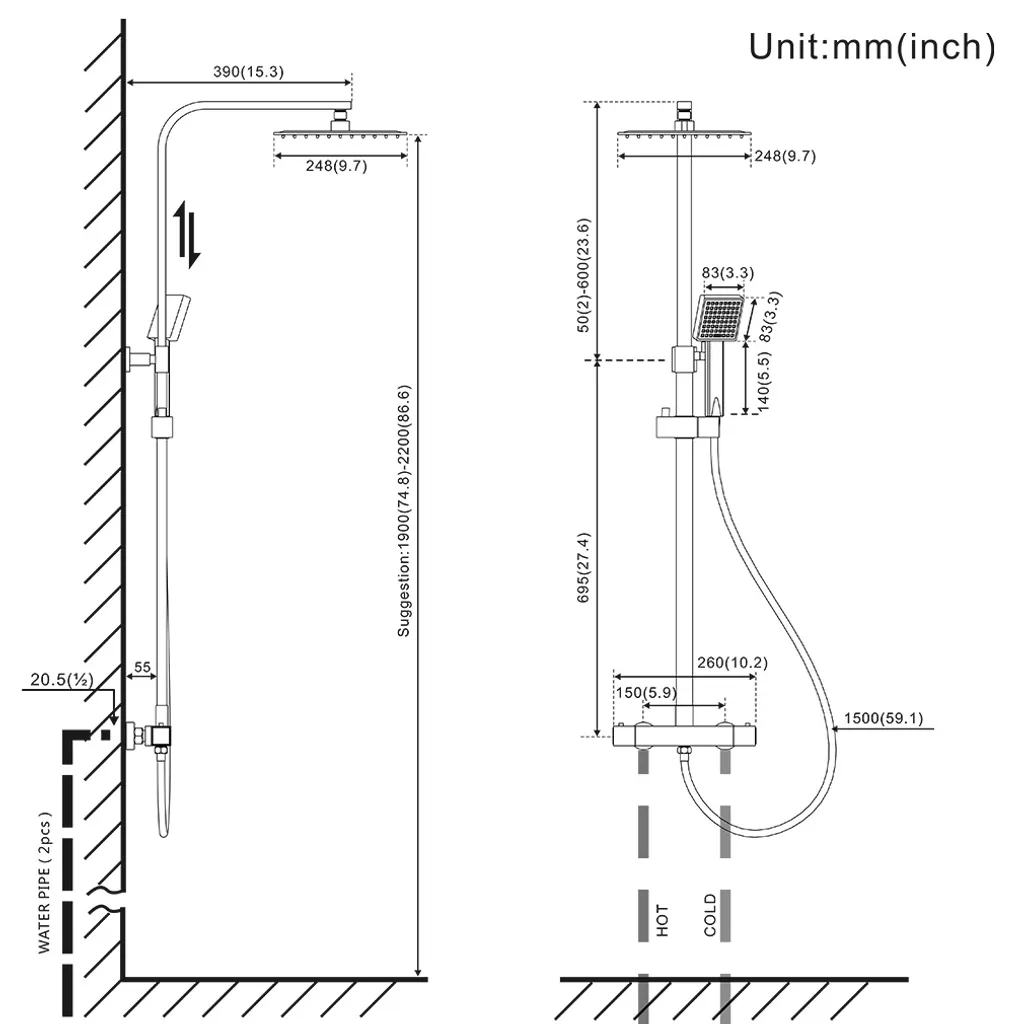 Unit:mm(inch)

390(15.3)

248(9.7)

Suggestion:1900(74.8)-2200(86.6)

55

20.5(½)

WATER PIPE ( 2pcs )

248(9.7)

50(2)-600(23.6)

83(3.3)

83(3.3)

140(5.5)

695(27.4)

260(10.2)

150(5.9)

1500(59.1)

HOT

COLD