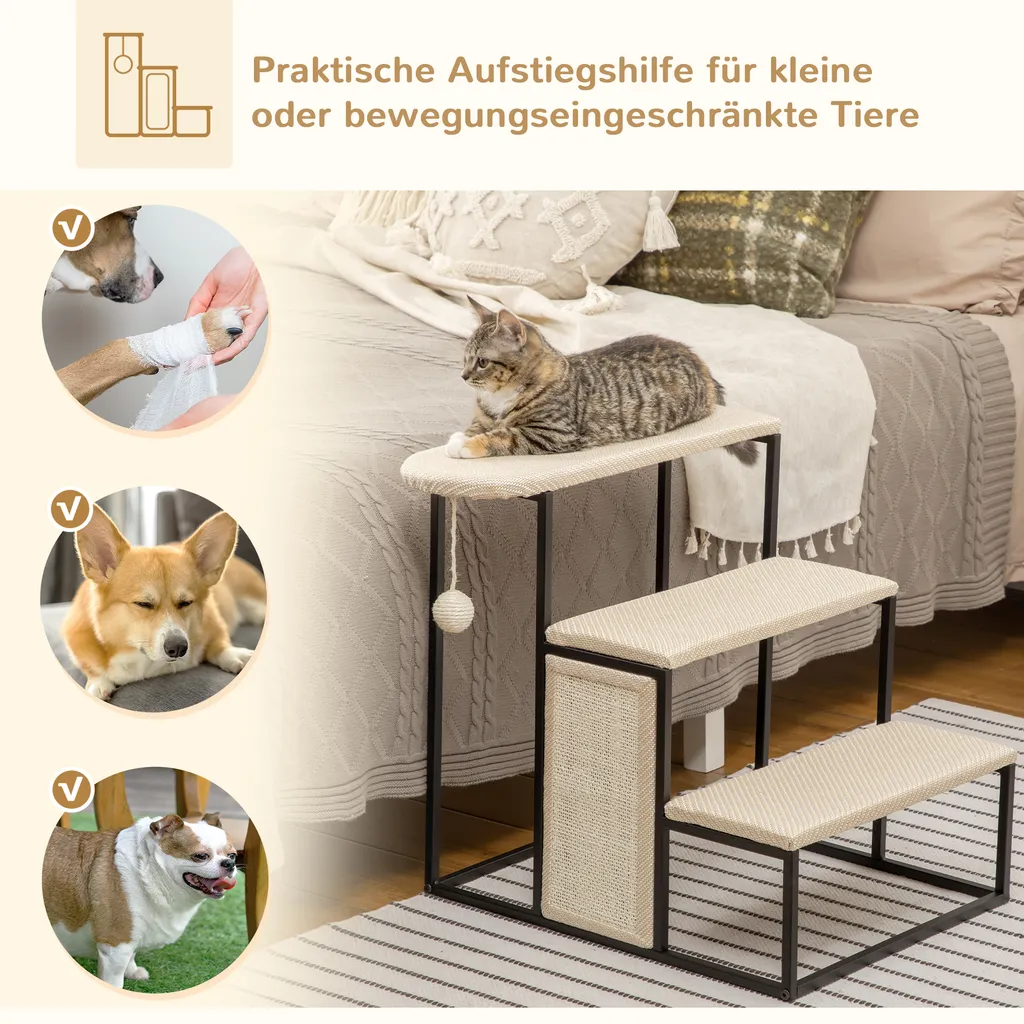 Praktische Aufstiegshilfe für kleine oder bewegungseingeschränkte Tiere