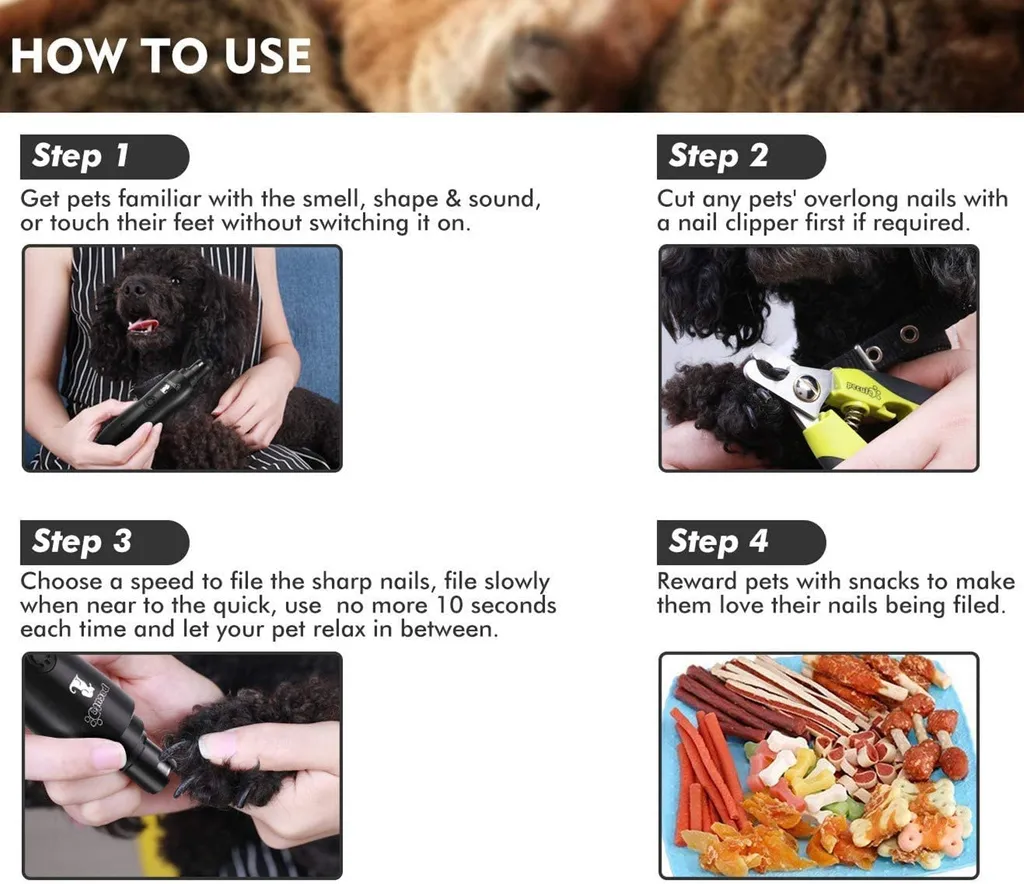 HOW TO USE

Step 1
Get pets familiar with the smell, shape & sound, or touch their feet without switching it on.

Step 2
Cut any pets' overlong nails with a nail clipper first if required.

Step 3
Choose a speed to file the sharp nails, file slowly when near to the quick, use  no more 10 seconds each time and let your pet relax in between.

Step 4
Reward pets with snacks to make them love their nails being filed.