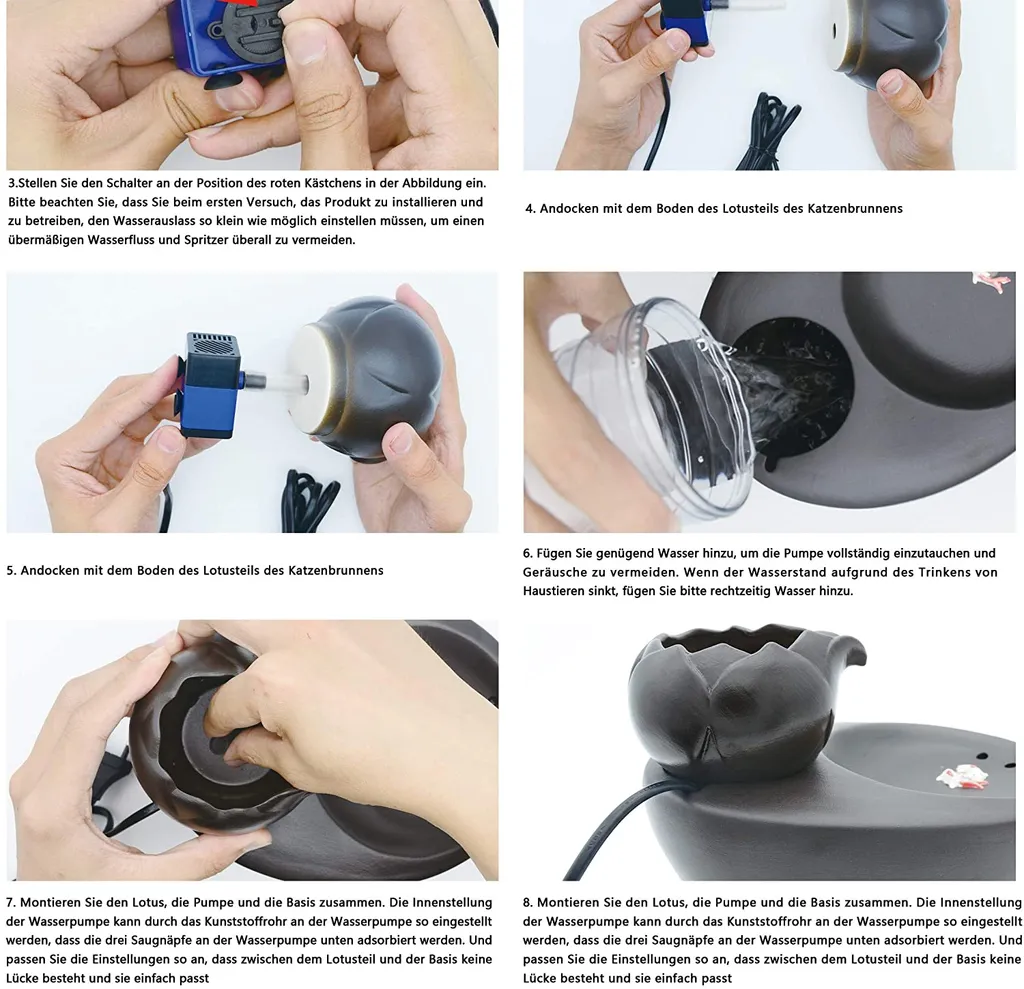 3.Stellen Sie den Schalter an der Position des roten Kästchens in der Abbildung ein. Bitte beachten Sie, dass Sie beim ersten Versuch, das Produkt zu installieren und zu betreiben, den Wasserauslass so klein wie möglich einstellen müssen, um einen übermäßigen Wasserfluss und Spritzer überall zu vermeiden.

4. Andocken mit dem Boden des Lotusteils des Katzenbrunnens

5. Andocken mit dem Boden des Lotusteils des Katzenbrunnens

6. Fügen Sie genügend Wasser hinzu, um die Pumpe vollständig einzutauchen und Geräusche zu vermeiden. Wenn der Wasserstand aufgrund des Trinkens von Haustieren sinkt, fügen Sie bitte rechtzeitig Wasser hinzu.

7. Montieren Sie den Lotus, die Pumpe und die Basis zusammen. Die Innenstellung der Wasserpumpe kann durch das Kunststoffrohr an der Wasserpumpe so eingestellt werden, dass die drei Saugnäpfe an der Wasserpumpe unten adsorbiert werden. Und passen Sie die Einstellungen so an, dass zwischen dem Lotusteil und der Basis keine Lücke besteht und sie einfach passt

8. Montieren Sie den Lotus, die Pumpe und die Basis zusammen. Die Innenstellung der Wasserpumpe kann durch das Kunststoffrohr an der Wasserpumpe so eingestellt werden, dass die drei Saugnäpfe an der Wasserpumpe unten adsorbiert werden. Und passen Sie die Einstellungen so an, dass zwischen dem Lotusteil und der Basis keine Lücke besteht und sie einfach passt