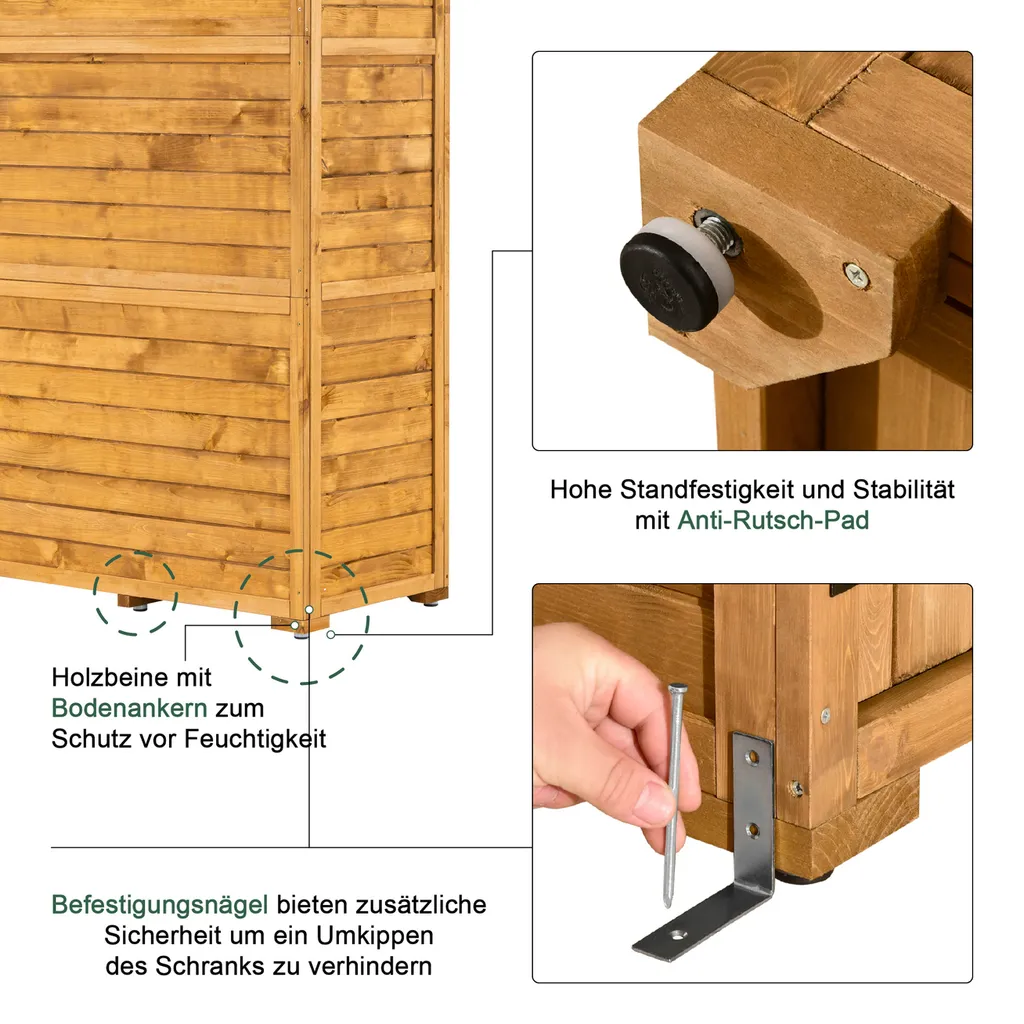 Hohe Standfestigkeit und Stabilität mit Anti-Rutsch-Pad

Holzbeine mit Bodenankern zum Schutz vor Feuchtigkeit

Befestigungsnägel bieten zusätzliche Sicherheit um ein Umkippen des Schranks zu verhindern