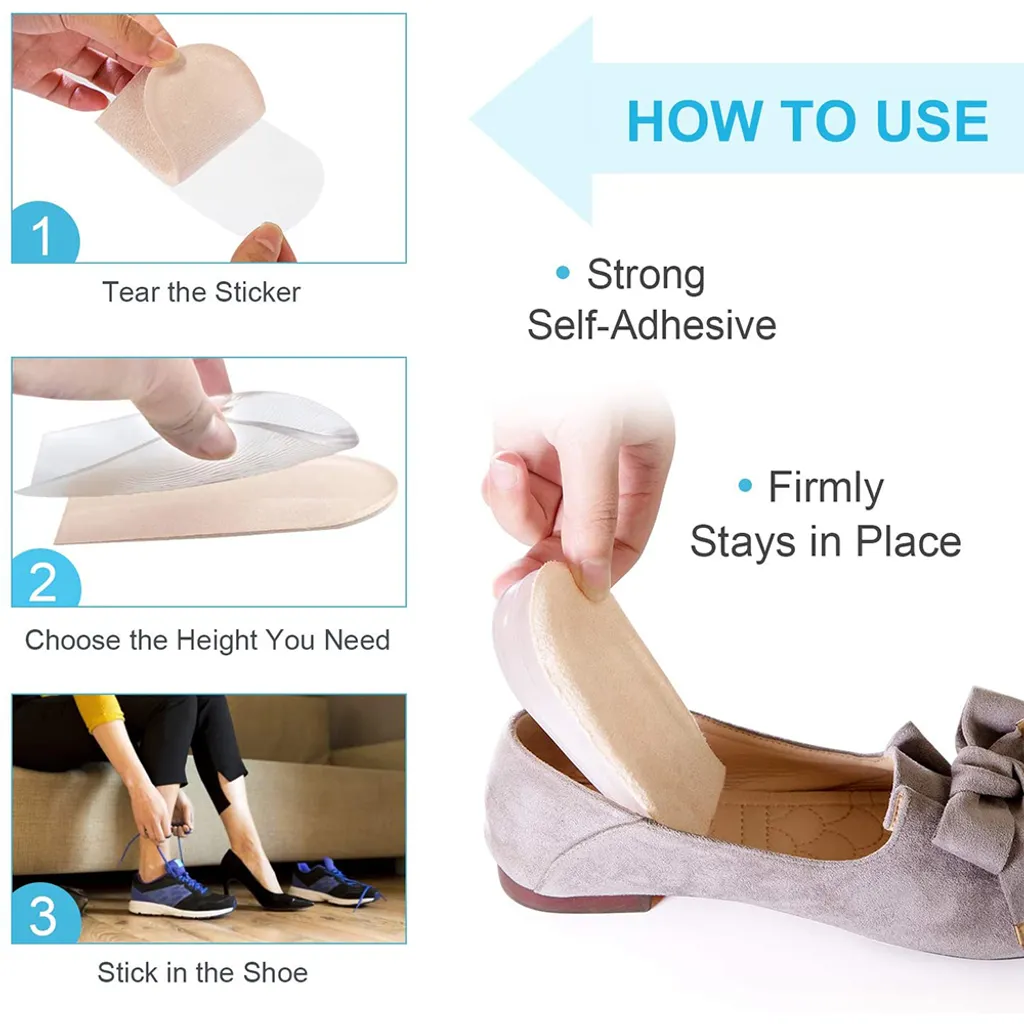 1
Tear the Sticker

2
Choose the Height You Need

3
Stick in the Shoe

HOW TO USE

• Strong Self-Adhesive

• Firmly Stays in Place