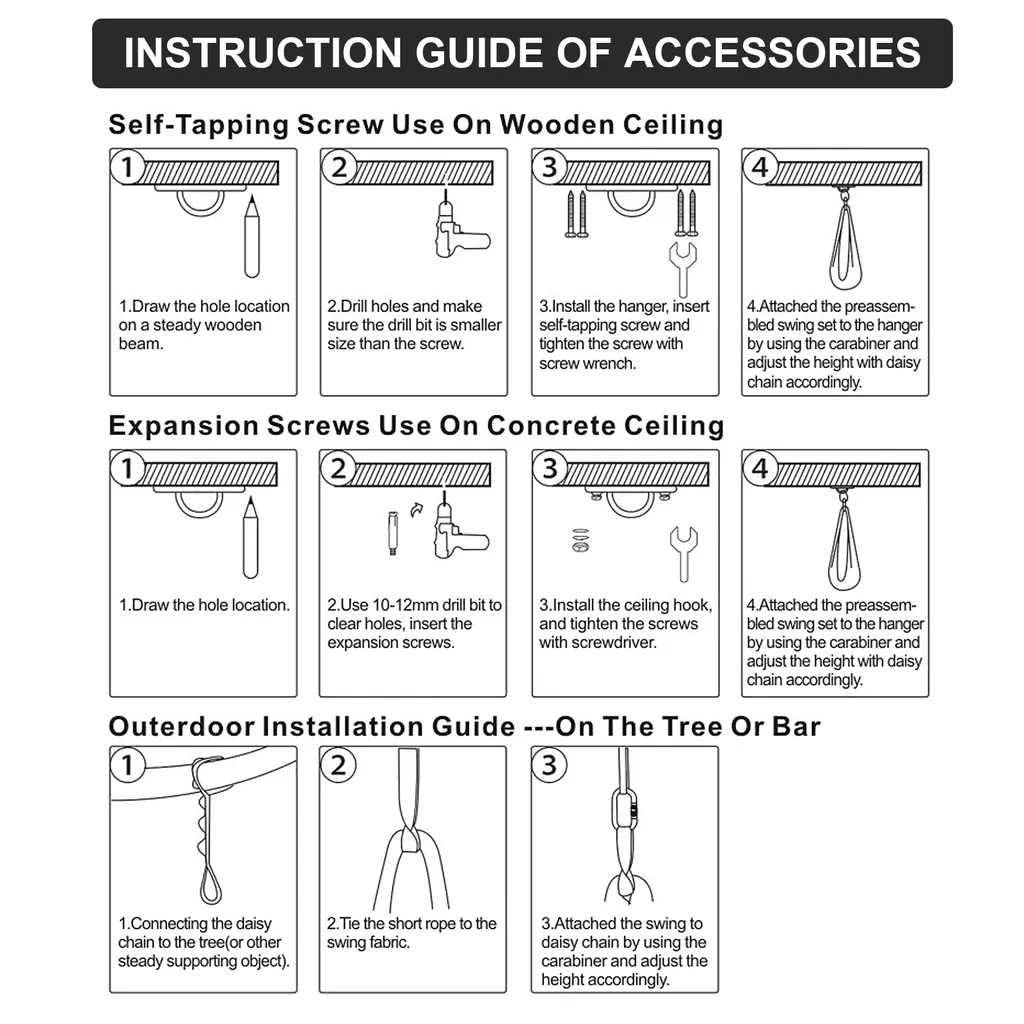 INSTRUCTION GUIDE OF ACCESSORIES

Self-Tapping Screw Use On Wooden Ceiling

1

1.Draw the hole location on a steady wooden beam.

2

2.Drill holes and make sure the drill bit is smaller size than the screw.

3

3.Install the hanger, insert self-tapping screw and tighten the screw with screw wrench.

4

4.Attached the preassembled swing set to the hanger by using the carabiner and adjust the height with daisy chain accordingly.

Expansion Screws Use On Concrete Ceiling

1

1.Draw the hole location.

2

2.Use 10-12mm drill bit to clear holes, insert the expansion screws.

3

3.Install the ceiling hook, and tighten the screws with screwdriver.

4

4.Attached the preassembled swing set to the hanger by using the carabiner and adjust the height with daisy chain accordingly.

Outerdoor Installation Guide ---On The Tree Or Bar

1

1.Connecting the daisy chain to the tree(or other steady supporting object).

2

2.Tie the short rope to the swing fabric.

3

3.Attached the swing to daisy chain by using the carabiner and adjust the height accordingly.