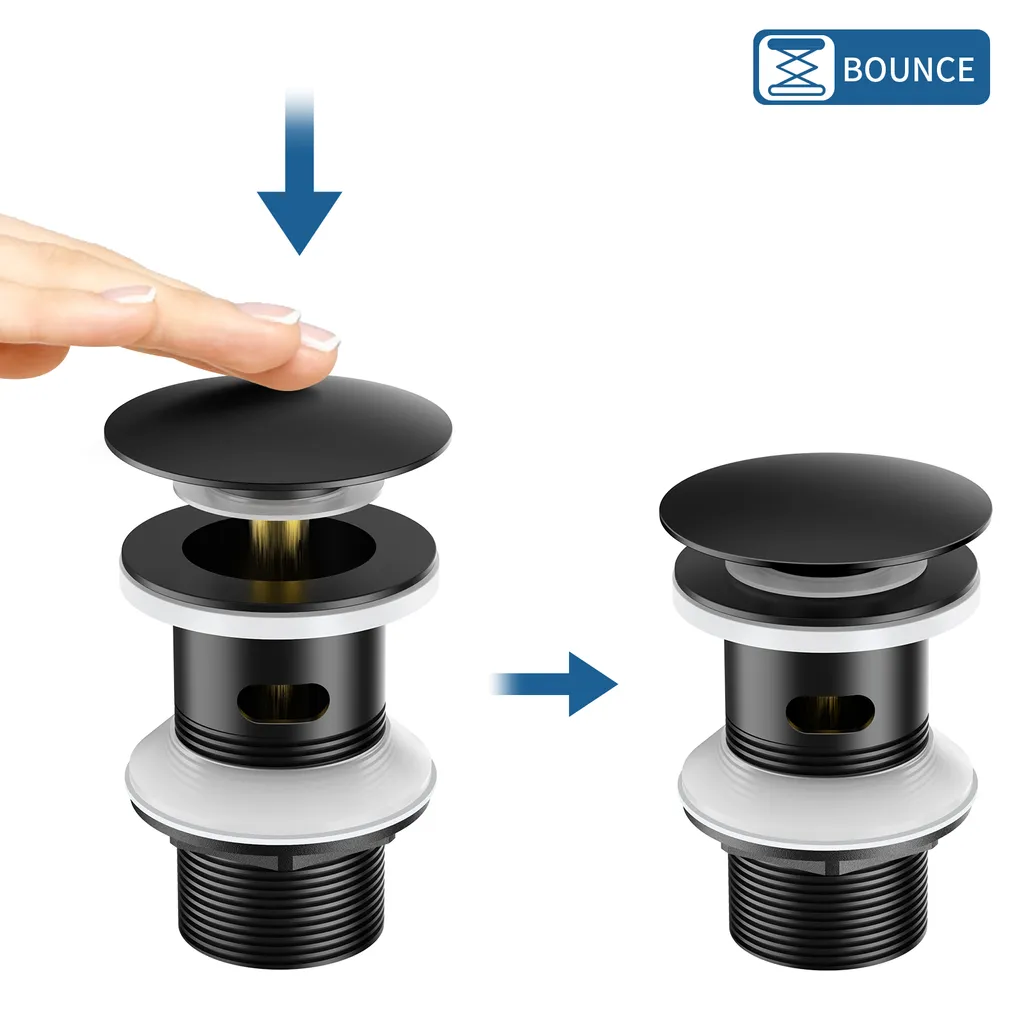 BOUNCE