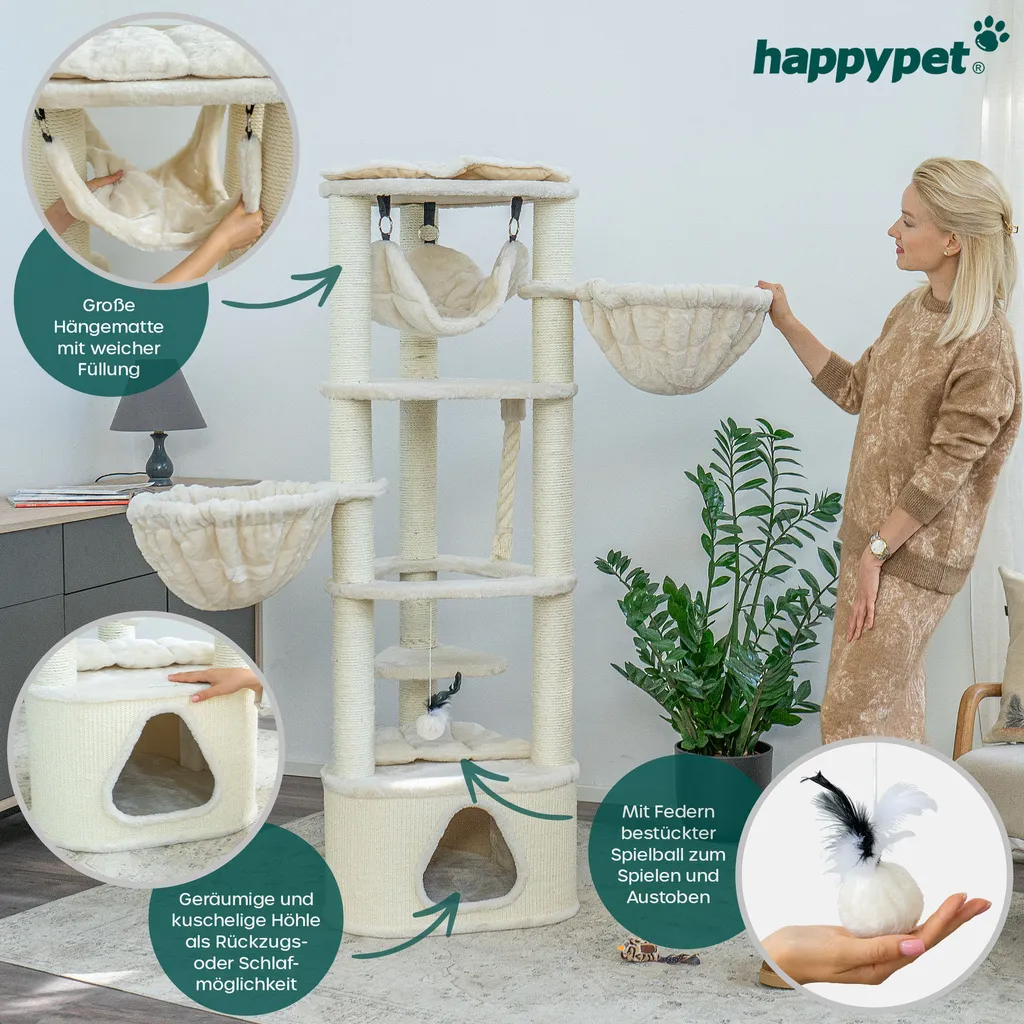 happypet®

Große Hängematte mit weicher Füllung

Geräumige und kuschelige Höhle als Rückzugs- oder Schlafmöglichkeit

Mit Federn bestückter Spielball zum Spielen und Austoben