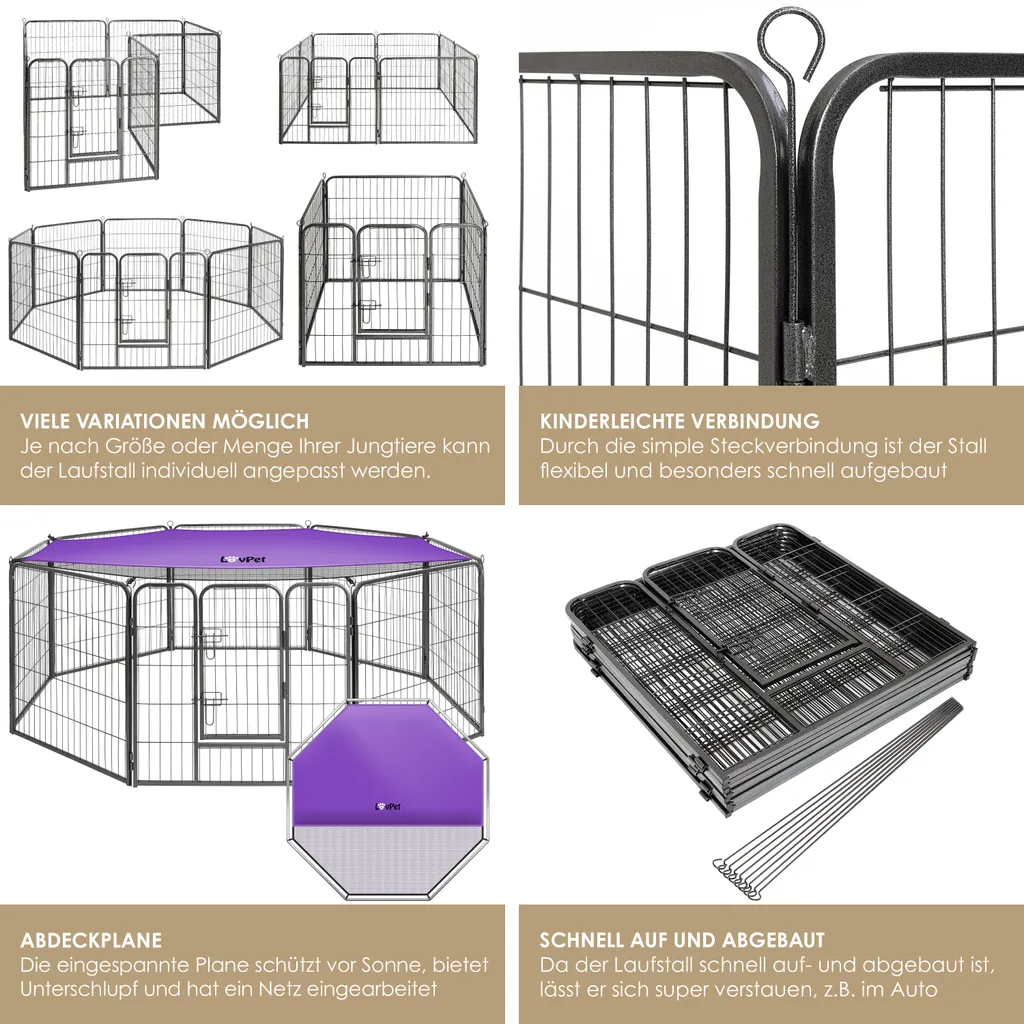 VIELE VARIATIONEN MÖGLICH
Je nach Größe oder Menge Ihrer Jungtiere kann der Laufstall individuell angepasst werden.

KINDERLEICHTE VERBINDUNG
Durch die simple Steckverbindung ist der Stall flexibel und besonders schnell aufgebaut

LovPet

LovPet

ABDECKPLANE
Die eingespannte Plane schützt vor Sonne, bietet Unterschlupf und hat ein Netz eingearbeitet

SCHNELL AUF UND ABGEBAUT
Da der Laufstall schnell auf- und abgebaut ist, lässt er sich super verstauen, z.B. im Auto