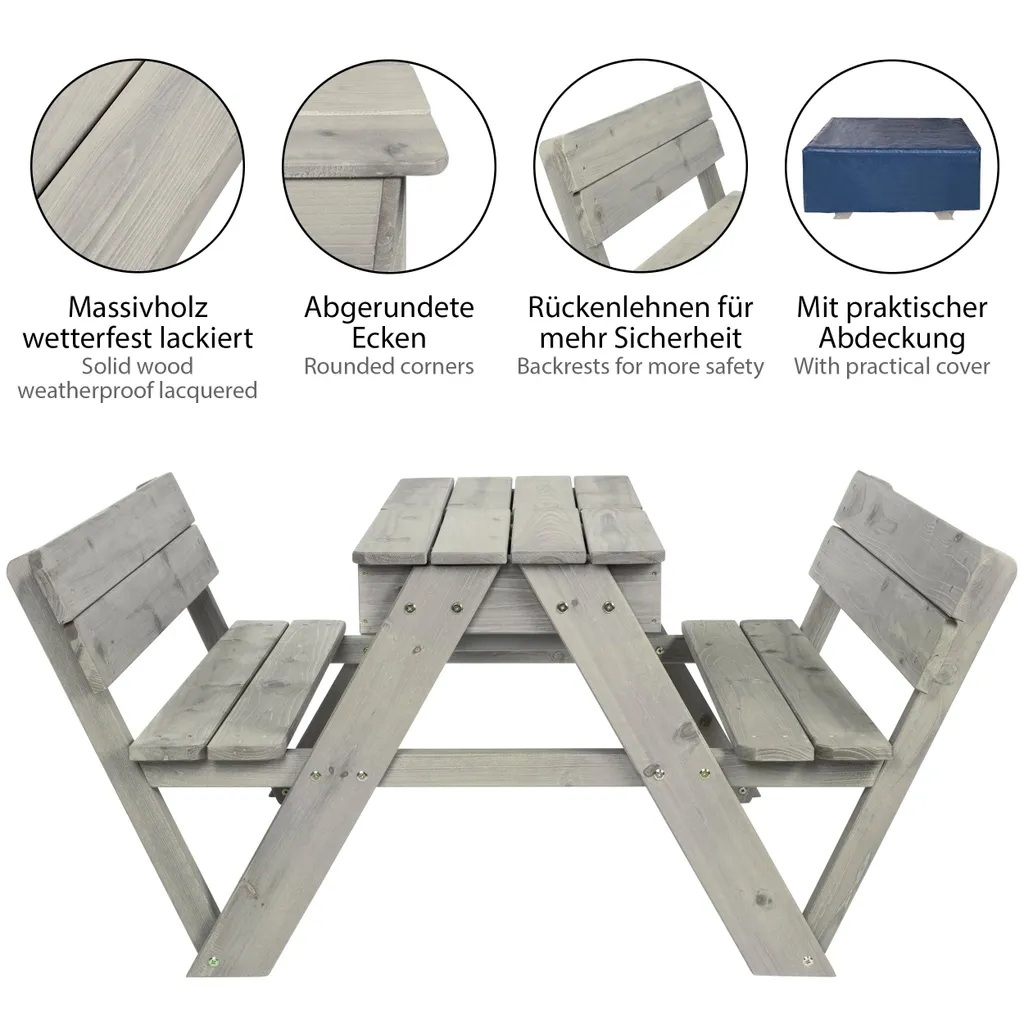 Massivholz wetterfest lackiert
Solid wood weatherproof lacquered

Abgerundete Ecken
Rounded corners

Rückenlehnen für mehr Sicherheit
Backrests for more safety

Mit praktischer Abdeckung
With practical cover