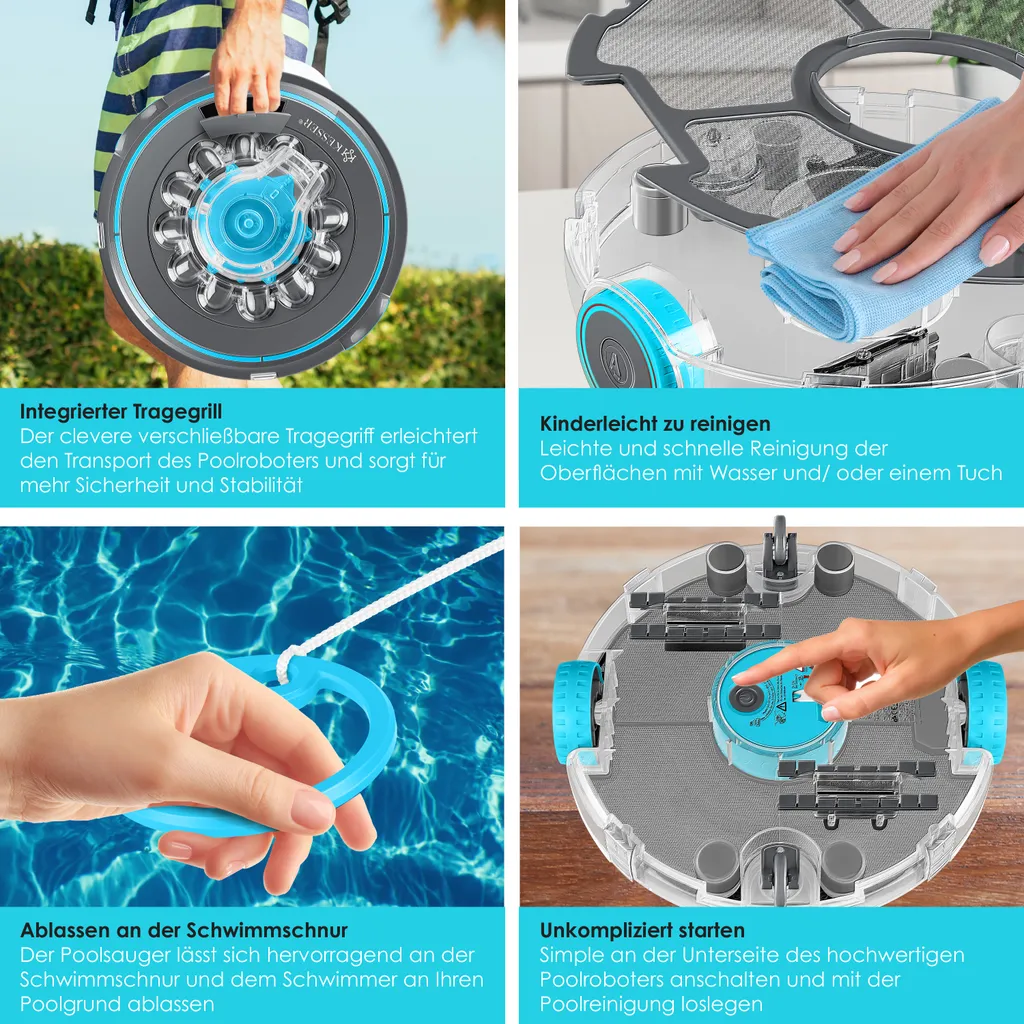 KESSER

Integrierter Tragegrill
Der clevere verschließbare Tragegriff erleichtert den Transport des Poolroboters und sorgt für mehr Sicherheit und Stabilität

Kinderleicht zu reinigen
Leichte und schnelle Reinigung der Oberflächen mit Wasser und/ oder einem Tuch

Ablassen an der Schwimmschnur
Der Poolsauger lässt sich hervorragend an der Schwimmschnur und dem Schwimmer an Ihren Poolgrund ablassen

Unkompliziert starten
Simple an der Unterseite des hochwertigen Poolroboters anschalten und mit der Poolreinigung loslegen