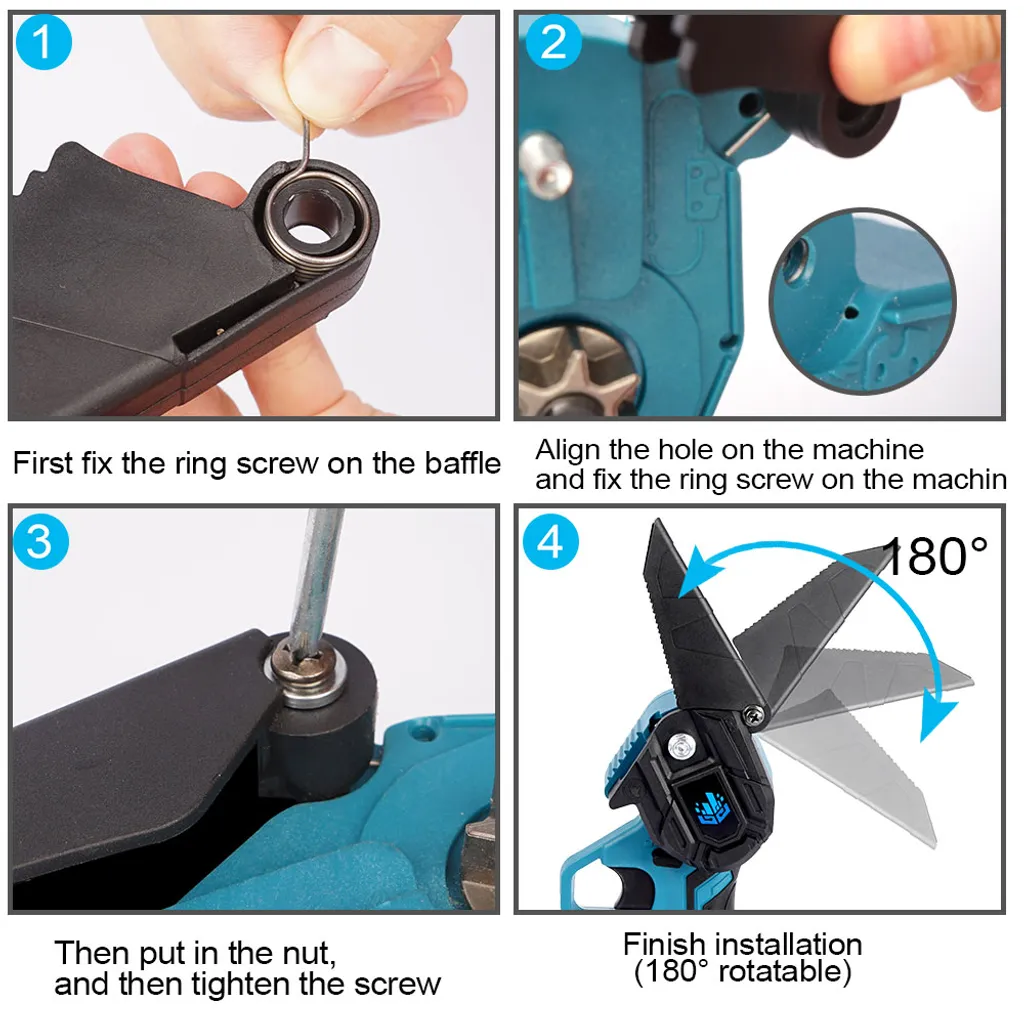 1

First fix the ring screw on the baffle

2

Align the hole on the machine and fix the ring screw on the machin

3

Then put in the nut, and then tighten the screw

4

180°

Finish installation (180° rotatable)