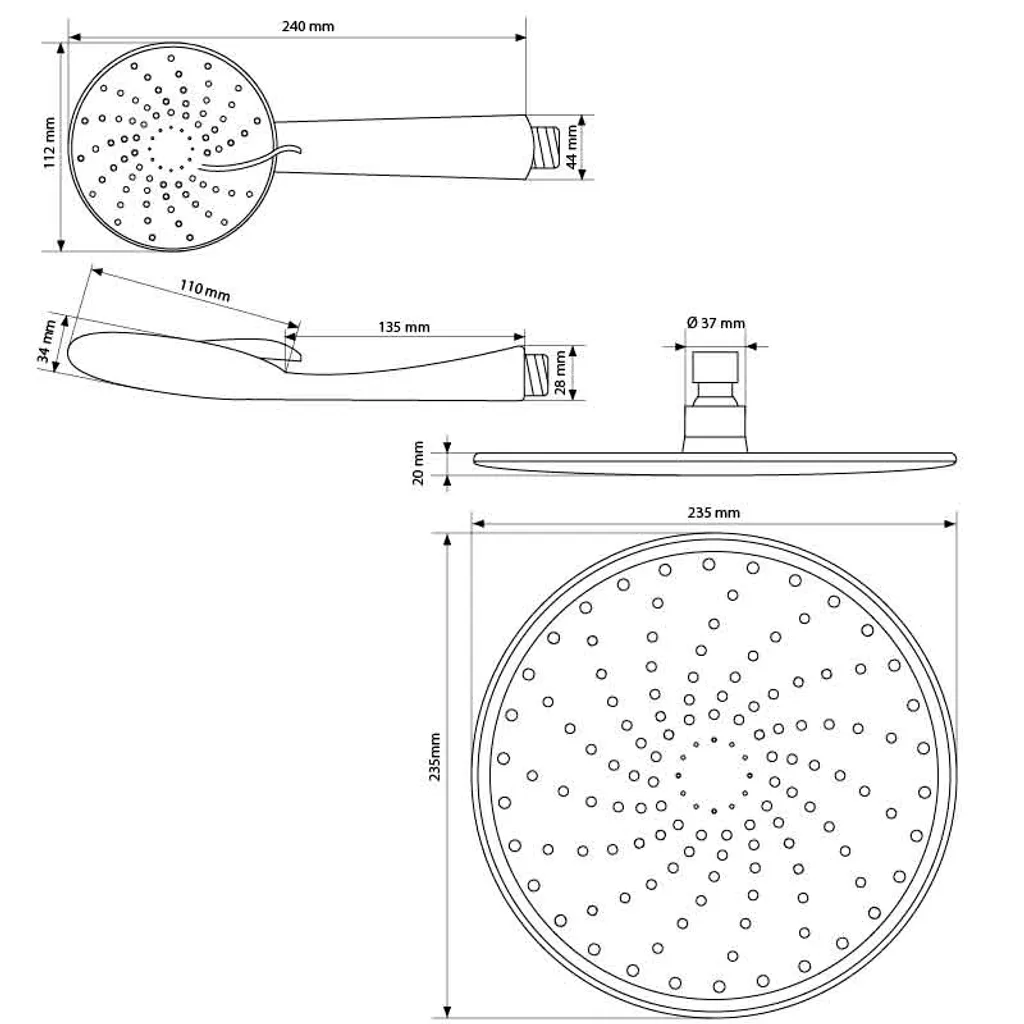 240 mm

112 mm

44 mm

110 mm

34 mm

135 mm

28 mm

Ø 37 mm

20 mm

235 mm

235mm