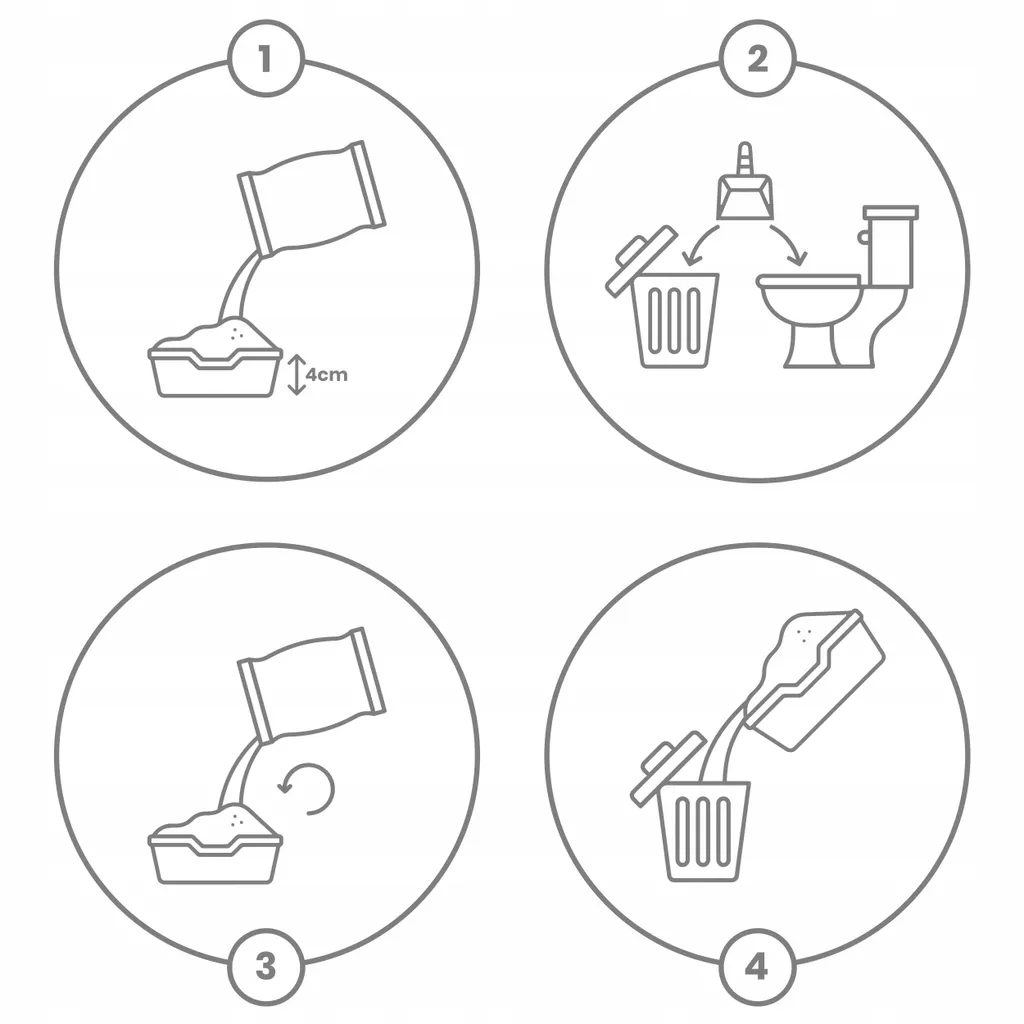 1

4cm

2

3

4