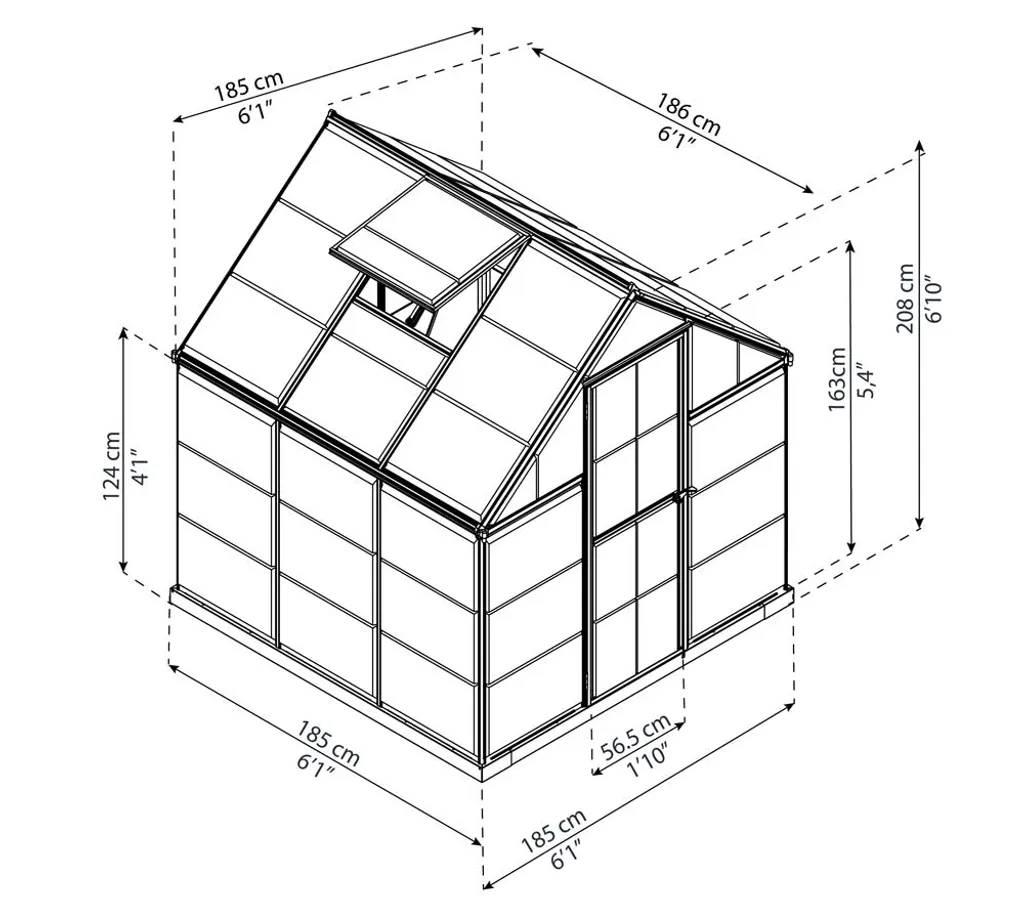 185 cm
6'1"

186 cm
6'1"

208 cm
6'10"

163cm
5,4"

124 cm
4'1"

185 cm
6'1"

56.5 cm
1'10"

185 cm
6'1"