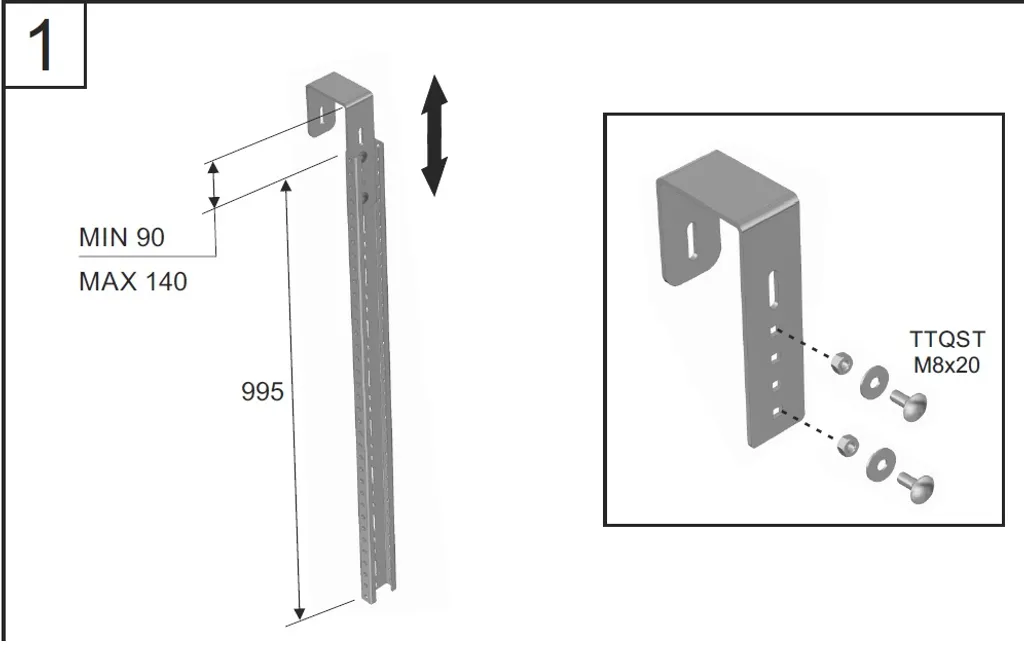 1

MIN 90

MAX 140

995

TTQST
M8x20