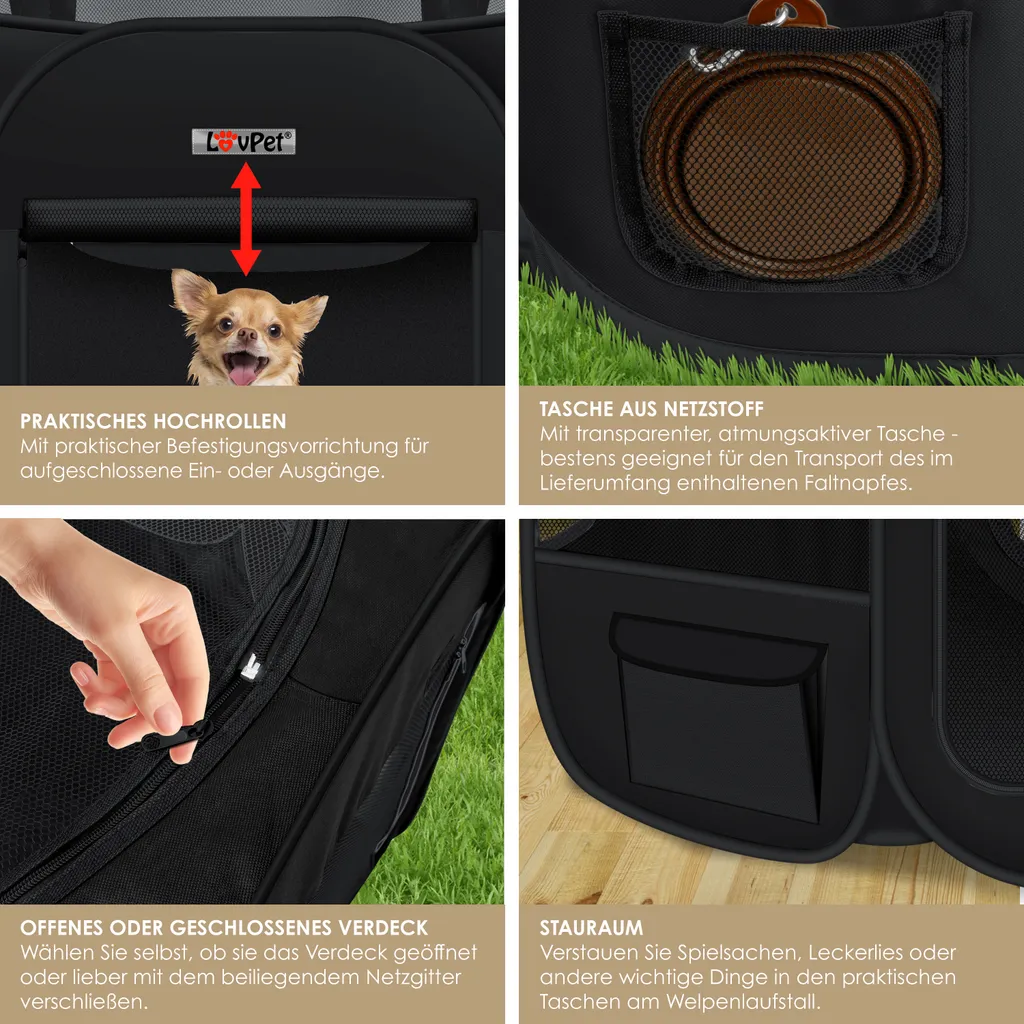 LovPet®

PRAKTISCHES HOCHROLLEN
Mit praktischer Befestigungsvorrichtung für aufgeschlossene Ein- oder Ausgänge.

TASCHE AUS NETZSTOFF
Mit transparenter, atmungsaktiver Tasche - bestens geeignet für den Transport des im Lieferumfang enthaltenen Faltnapfes.

OFFENES ODER GESCHLOSSENES VERDECK
Wählen Sie selbst, ob sie das Verdeck geöffnet oder lieber mit dem beiliegendem Netzgitter verschließen.

STAURAUM
Verstauen Sie Spielsachen, Leckerlies oder andere wichtige Dinge in den praktischen Taschen am Welpenlaufstall.