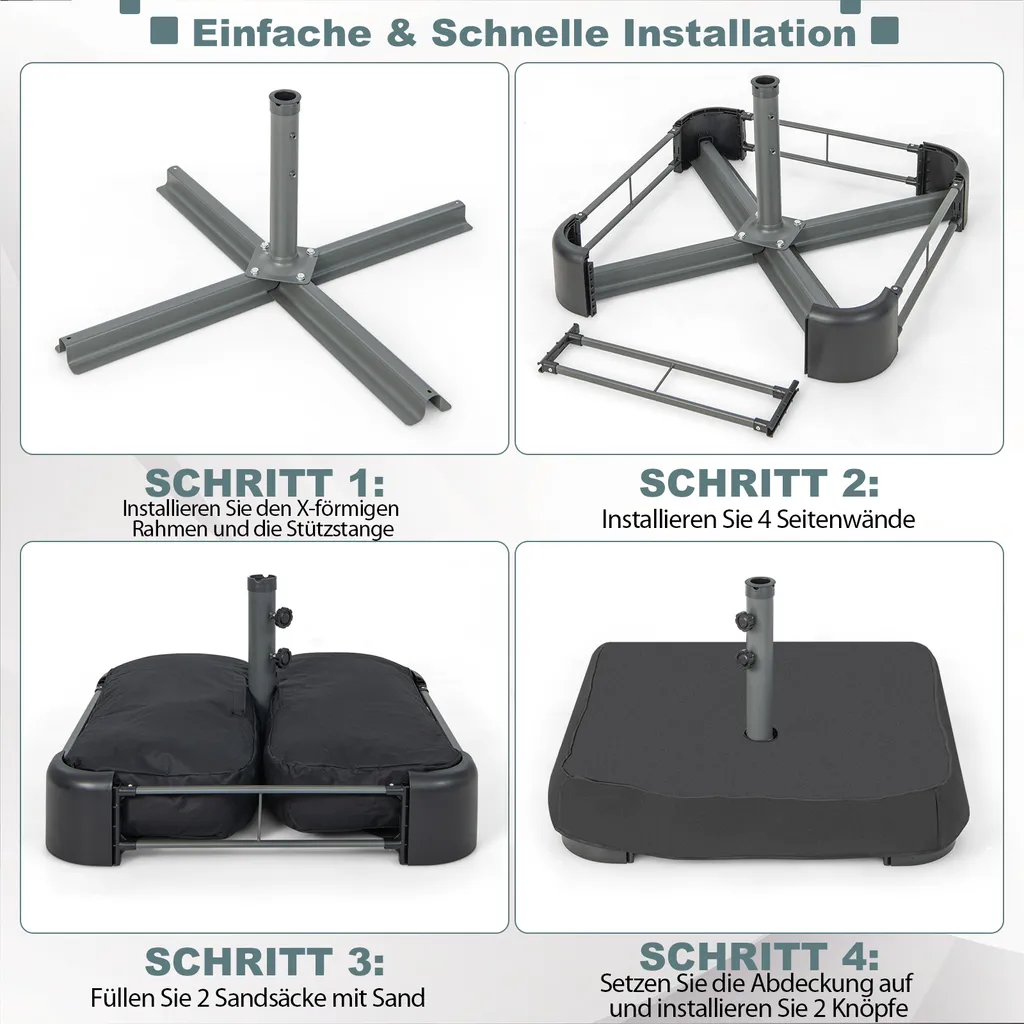 Einfache & Schnelle Installation

SCHRITT 1:
Installieren Sie den X-förmigen Rahmen und die Stützstange

SCHRITT 2:
Installieren Sie 4 Seitenwände

SCHRITT 3:
Füllen Sie 2 Sandsäcke mit Sand

SCHRITT 4:
Setzen Sie die Abdeckung auf und installieren Sie 2 Knöpfe