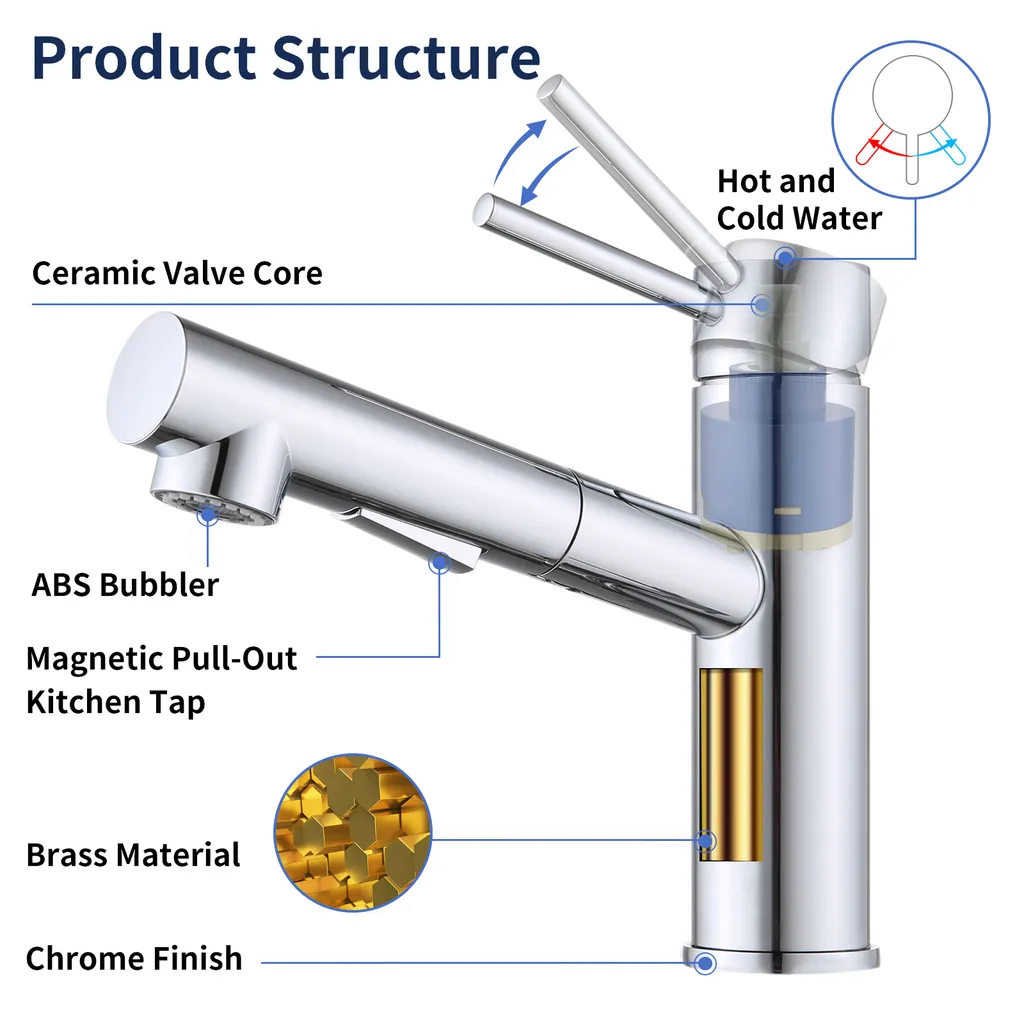 Product Structure

Hot and Cold Water

Ceramic Valve Core

ABS Bubbler

Magnetic Pull-Out Kitchen Tap

Brass Material

Chrome Finish