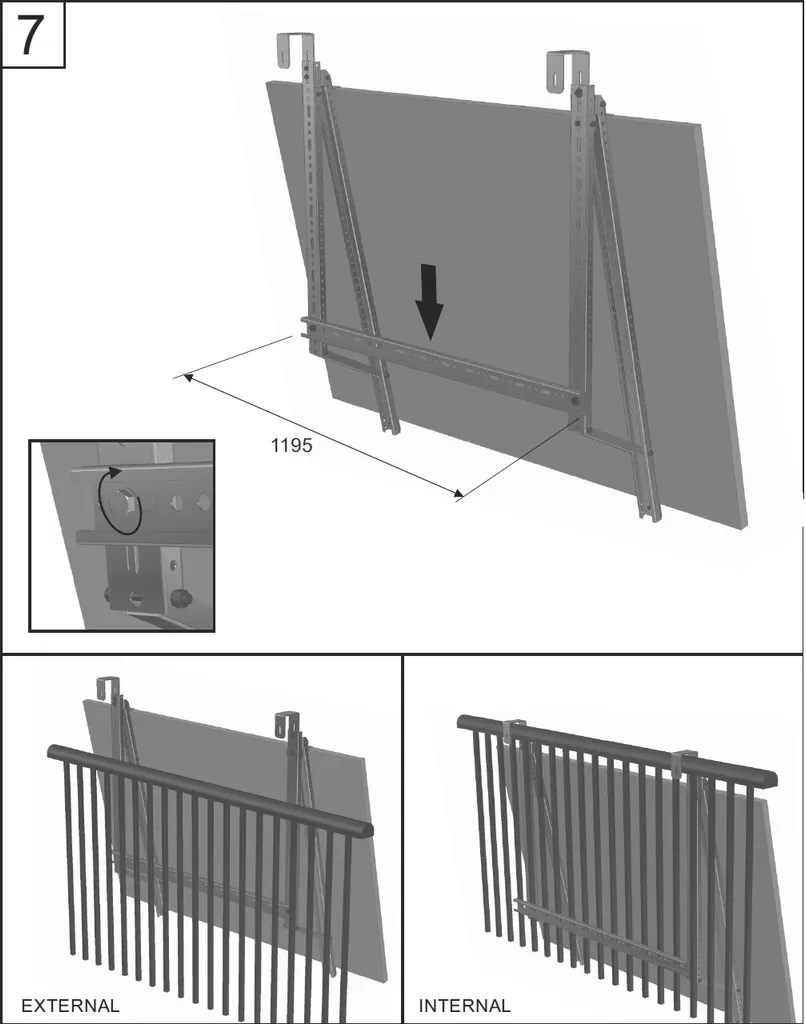 7

1195

EXTERNAL

INTERNAL