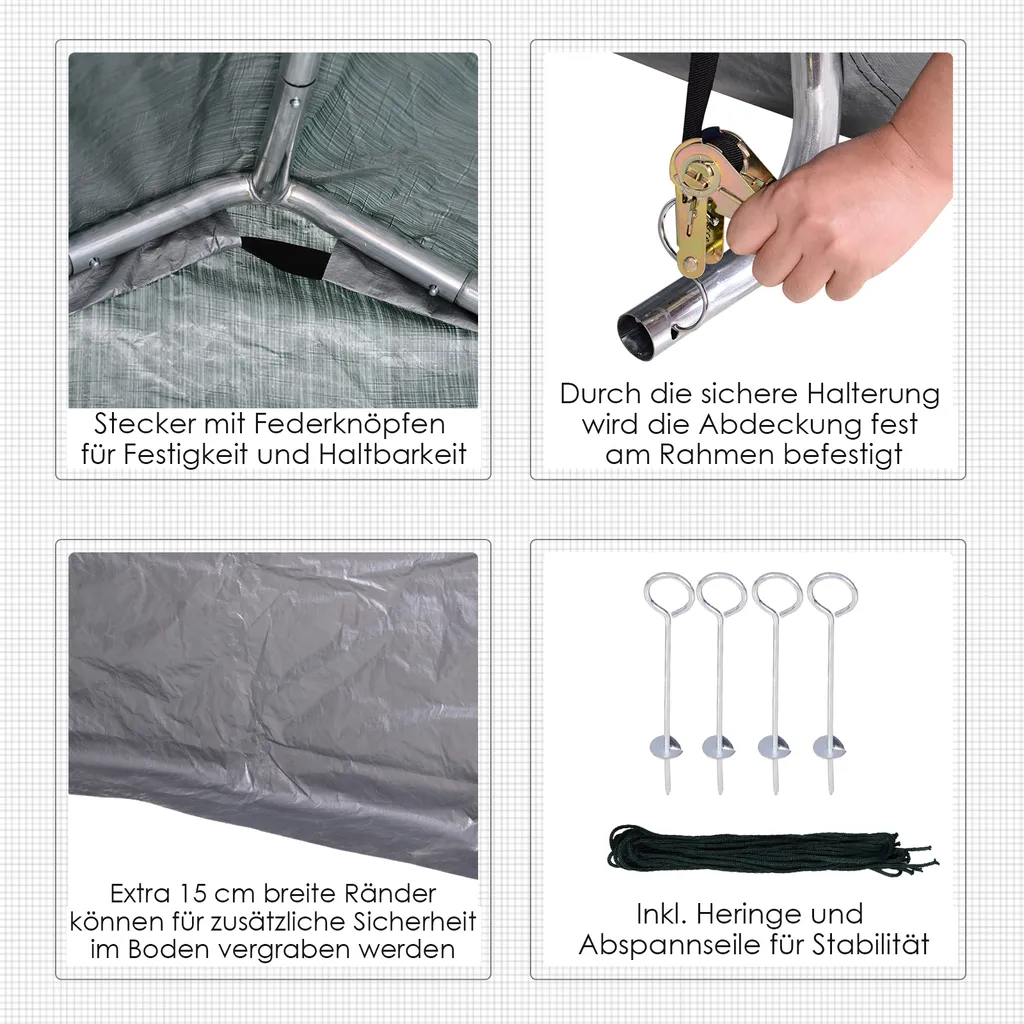 Stecker mit Federknöpfen für Festigkeit und Haltbarkeit

Durch die sichere Halterung wird die Abdeckung fest am Rahmen befestigt

Extra 15 cm breite Ränder können für zusätzliche Sicherheit im Boden vergraben werden

Inkl. Heringe und Abspannseile für Stabilität