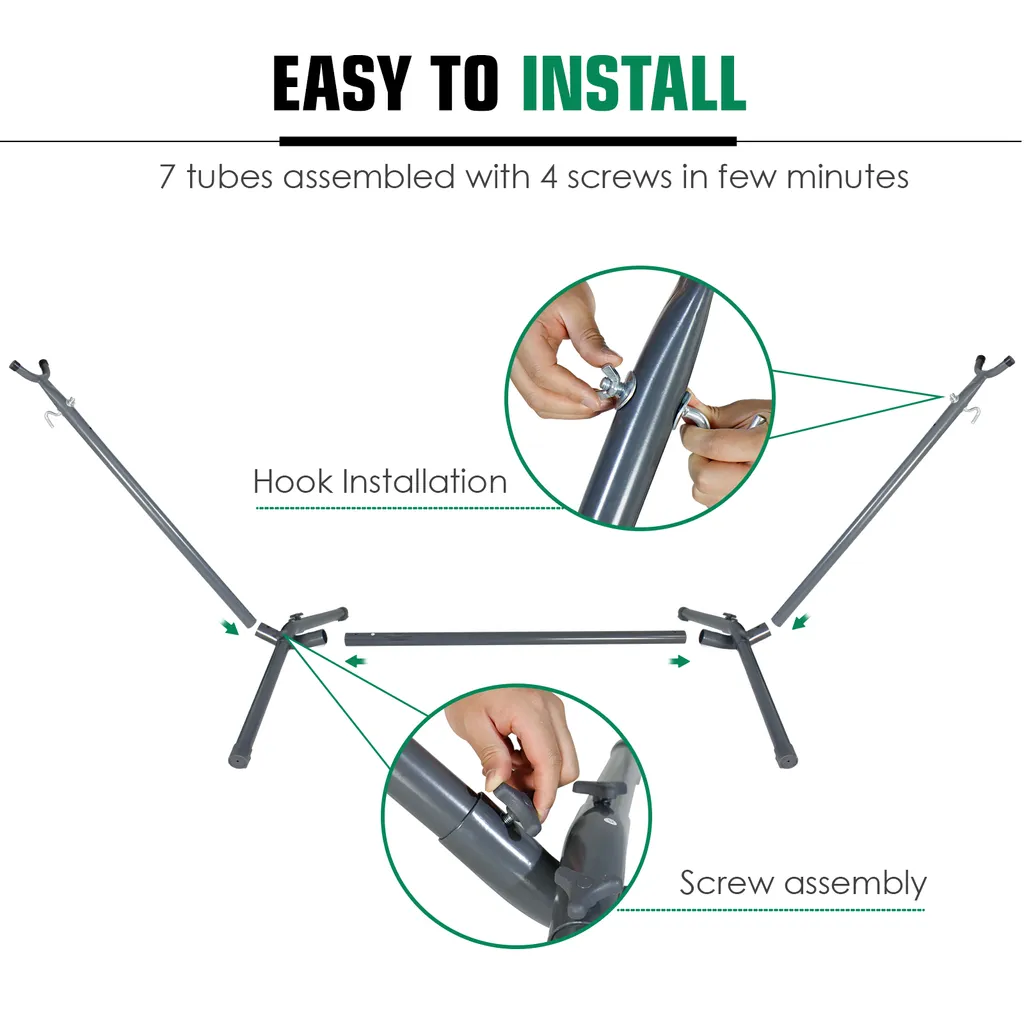 EASY TO INSTALL

7 tubes assembled with 4 screws in few minutes

Hook Installation

Screw assembly