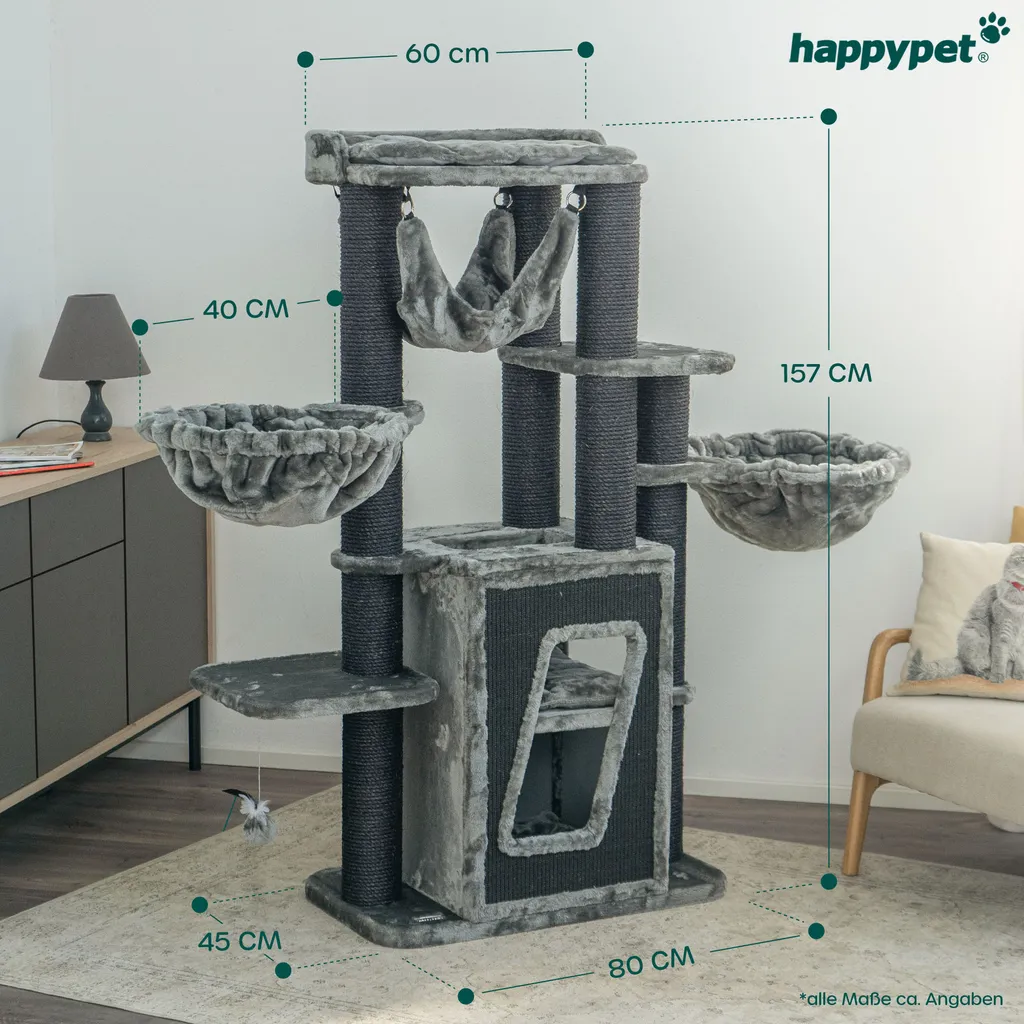 happypet®

60 cm

40 CM

157 CM

45 CM

80 CM

*alle Maße ca. Angaben