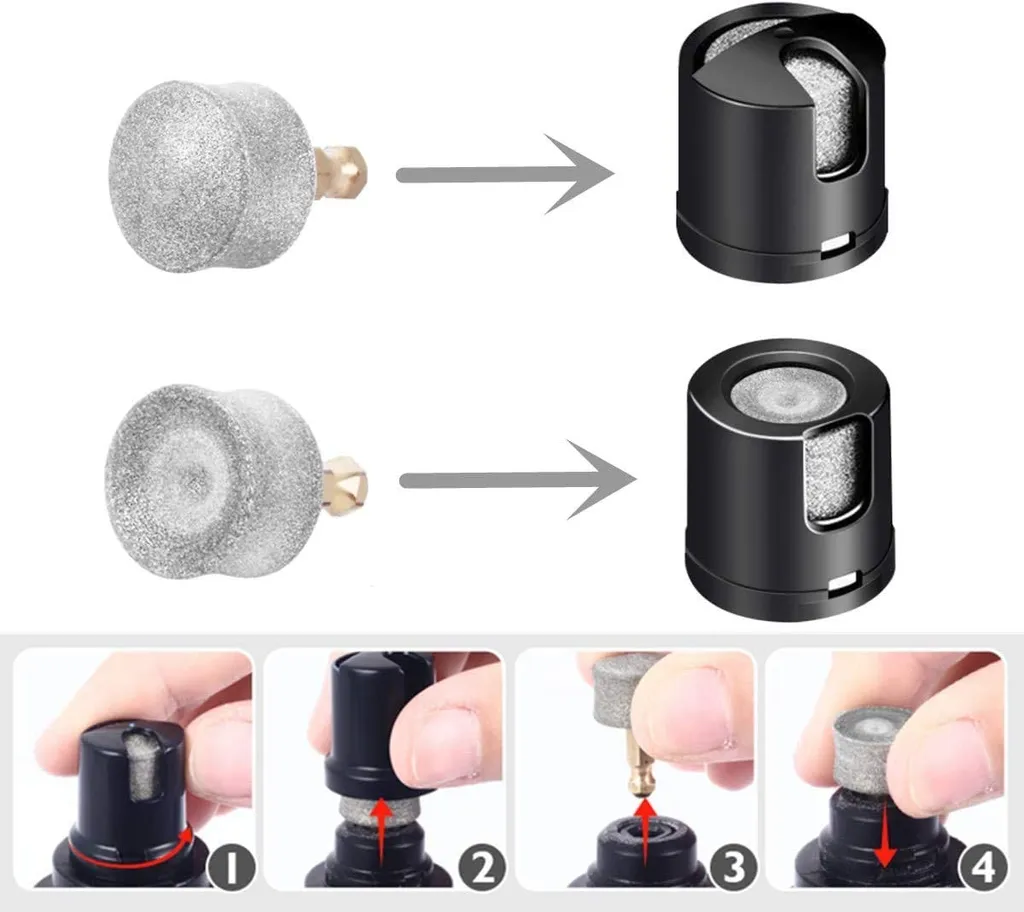 1

2

3

4