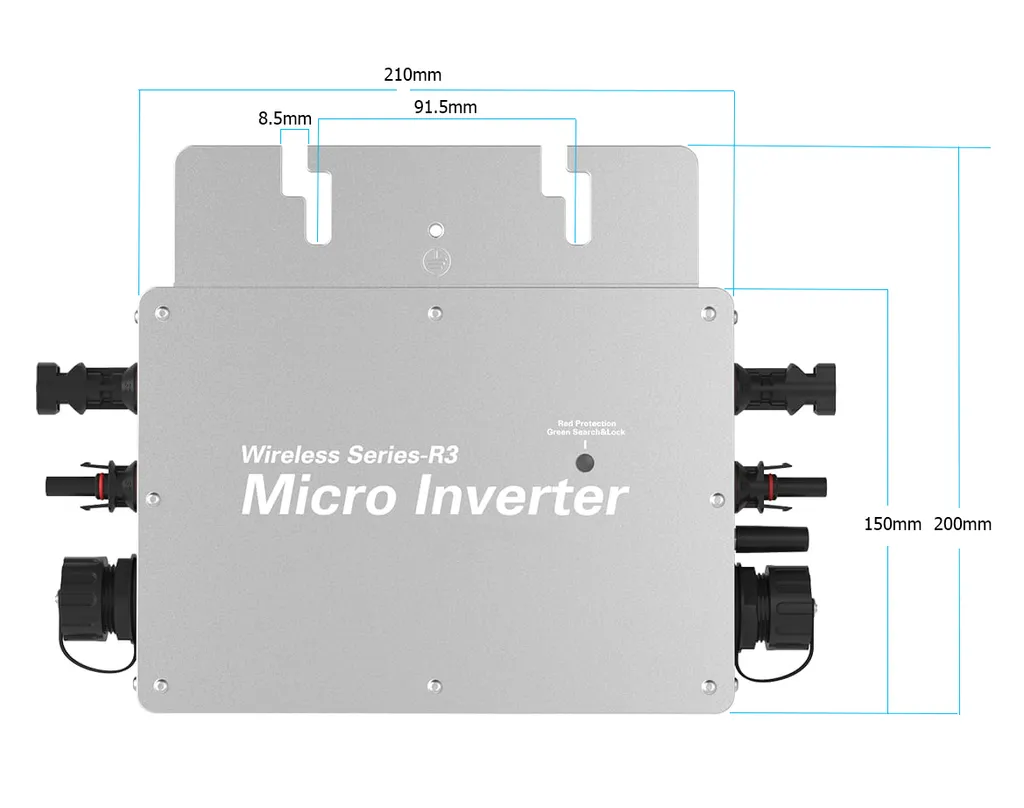 210mm
8.5mm
91.5mm

Red Protection
Green Search&Lock

Wireless Series-R3
Micro Inverter

150mm
200mm