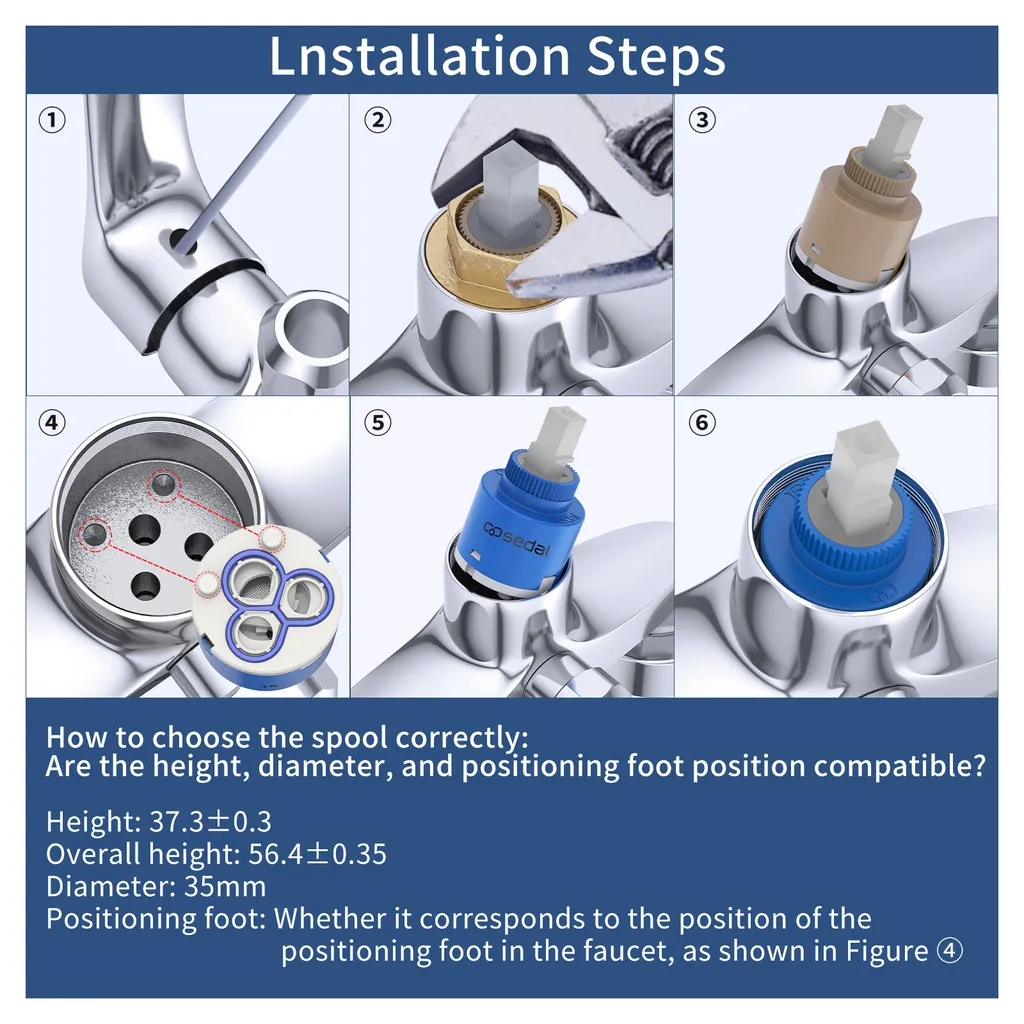 Lnstallation Steps

①

②

③

④

⑤

sedal

⑥

How to choose the spool correctly:
Are the height, diameter, and positioning foot position compatible?

Height: 37.3±0.3
Overall height: 56.4±0.35
Diameter: 35mm
Positioning foot: Whether it corresponds to the position of the positioning foot in the faucet, as shown in Figure ④