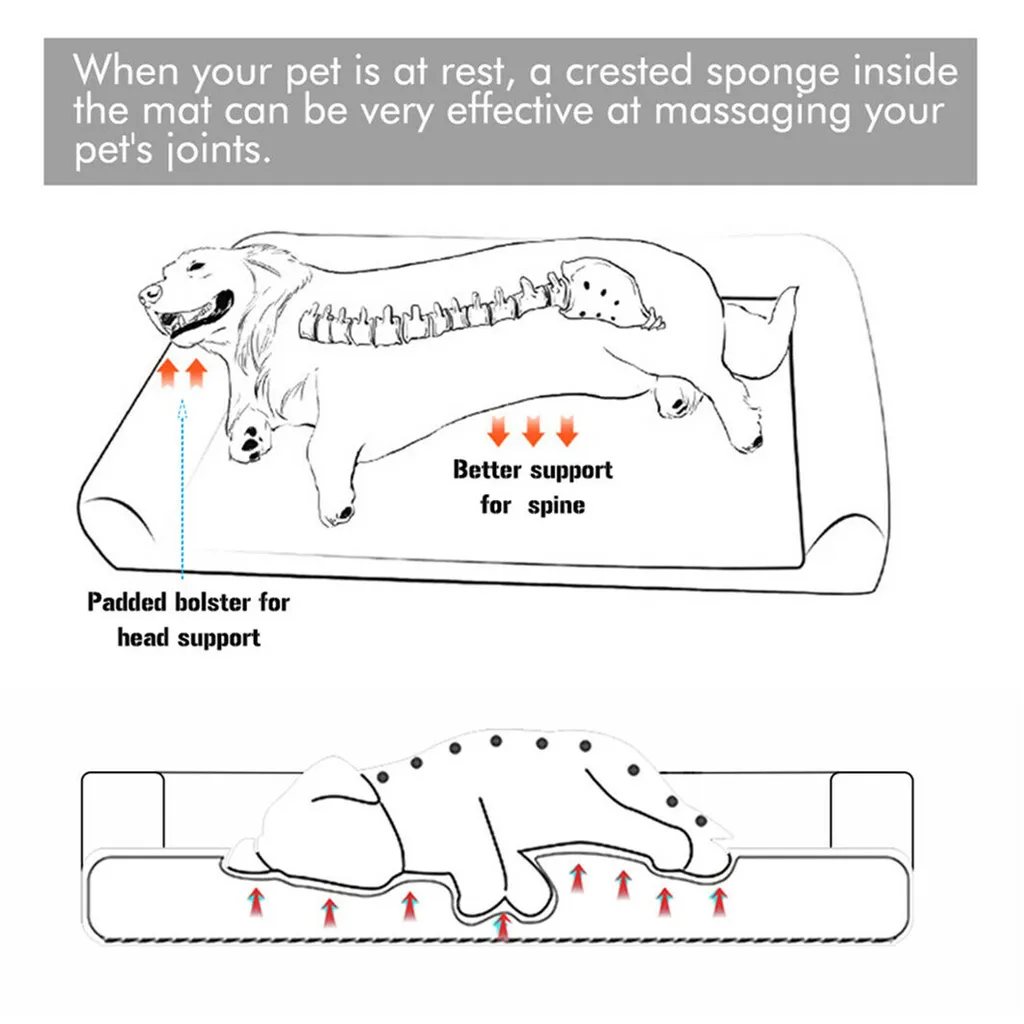 When your pet is at rest, a crested sponge inside the mat can be very effective at massaging your pet's joints.

Better support for spine

Padded bolster for head support