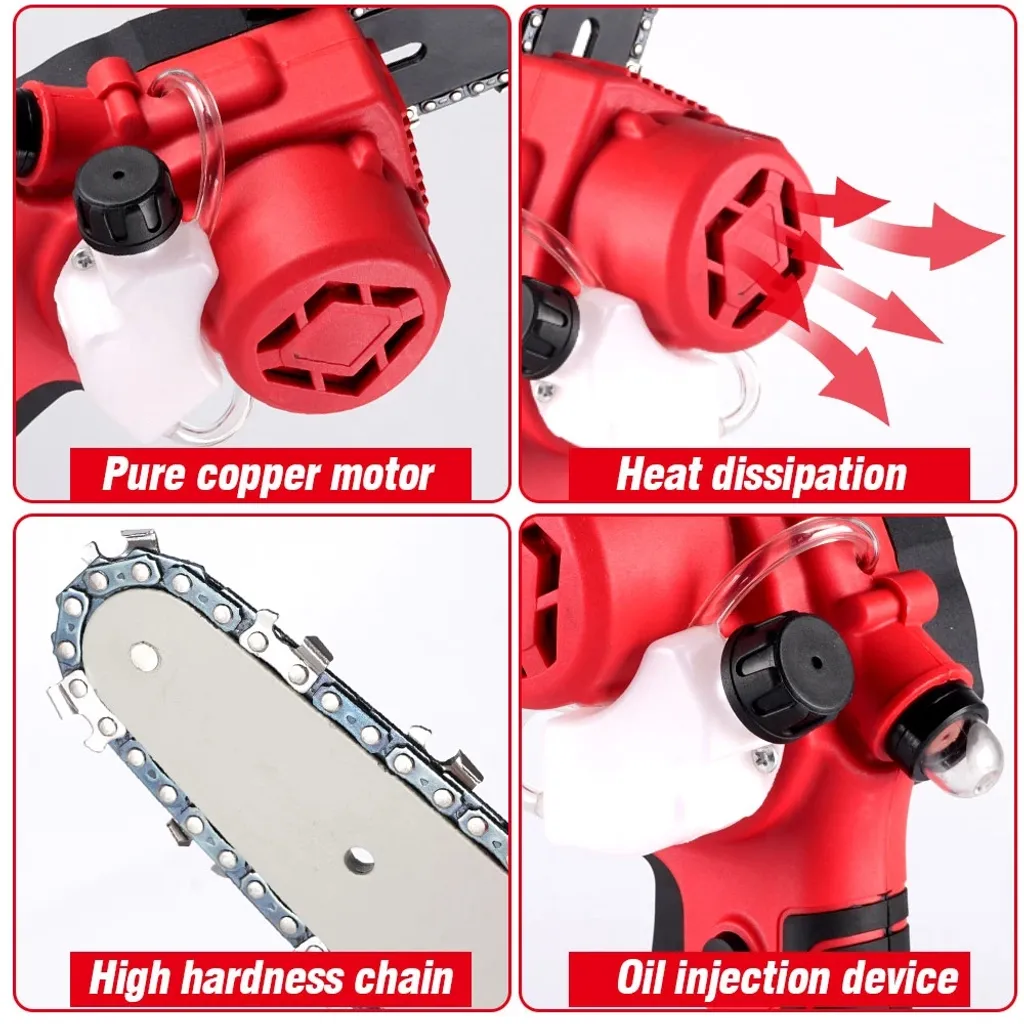 Pure copper motor

Heat dissipation

High hardness chain

Oil injection device