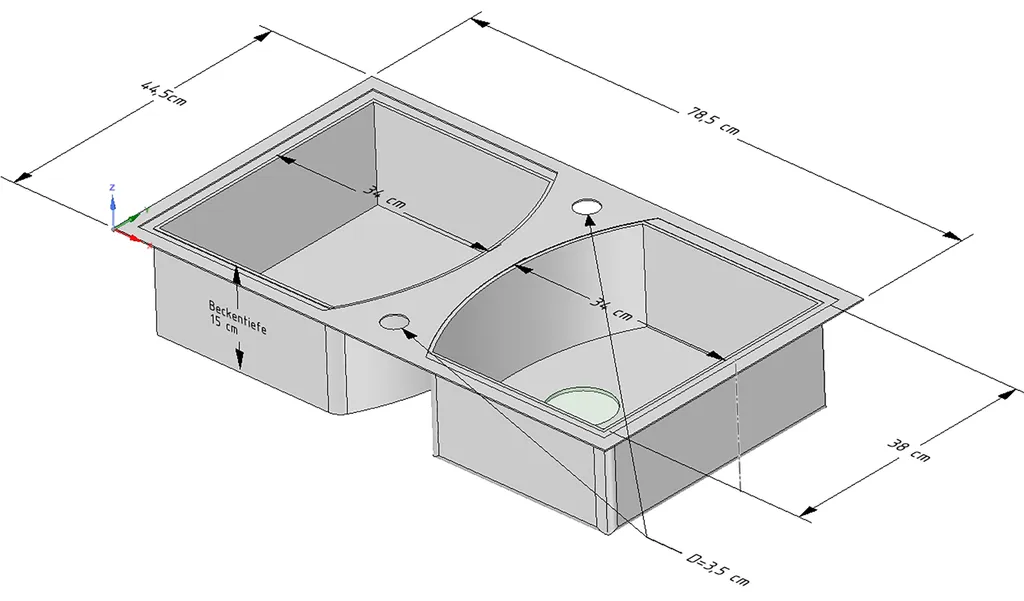 44,5cm
78,5 cm
z
34 cm
34 cm
Beckentiefe
15 cm
38 cm
D=3,5 cm