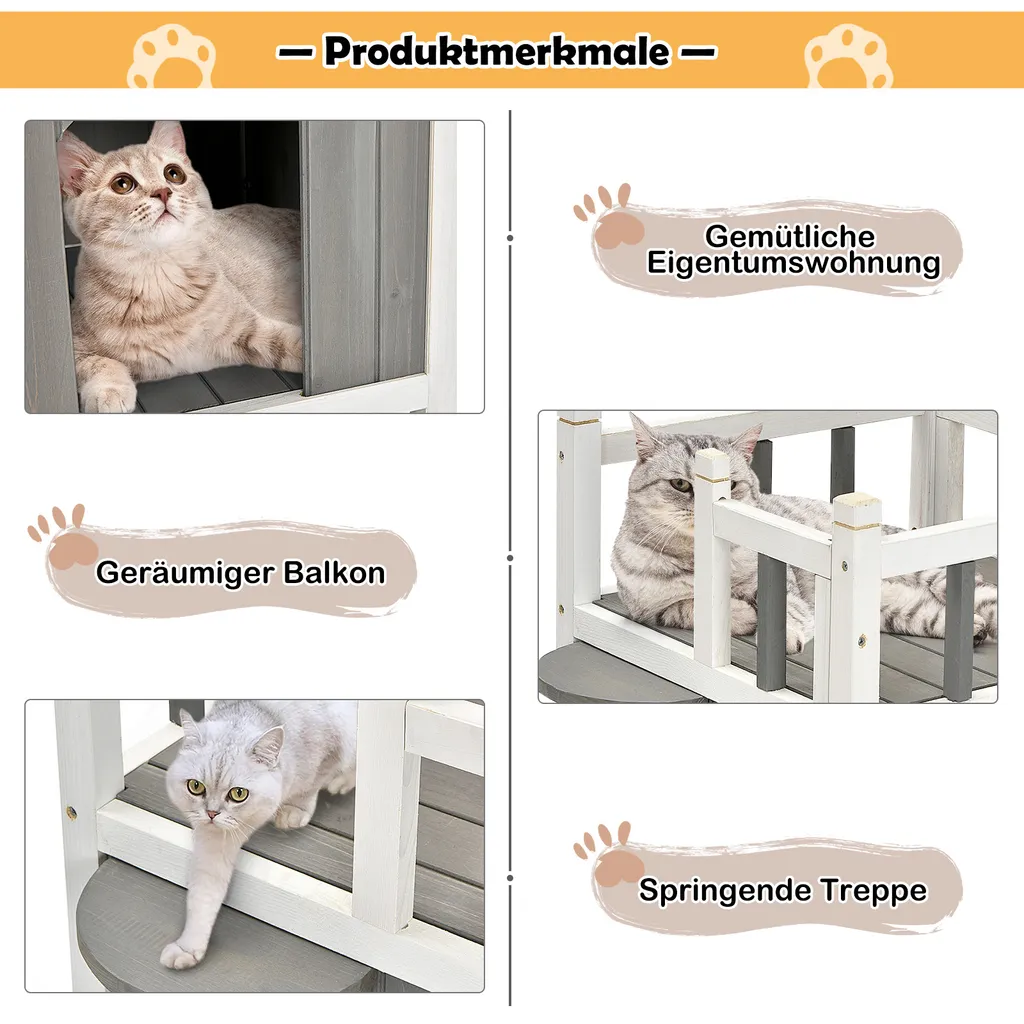 — Produktmerkmale —

Gemütliche Eigentumswohnung

Geräumiger Balkon

Springende Treppe