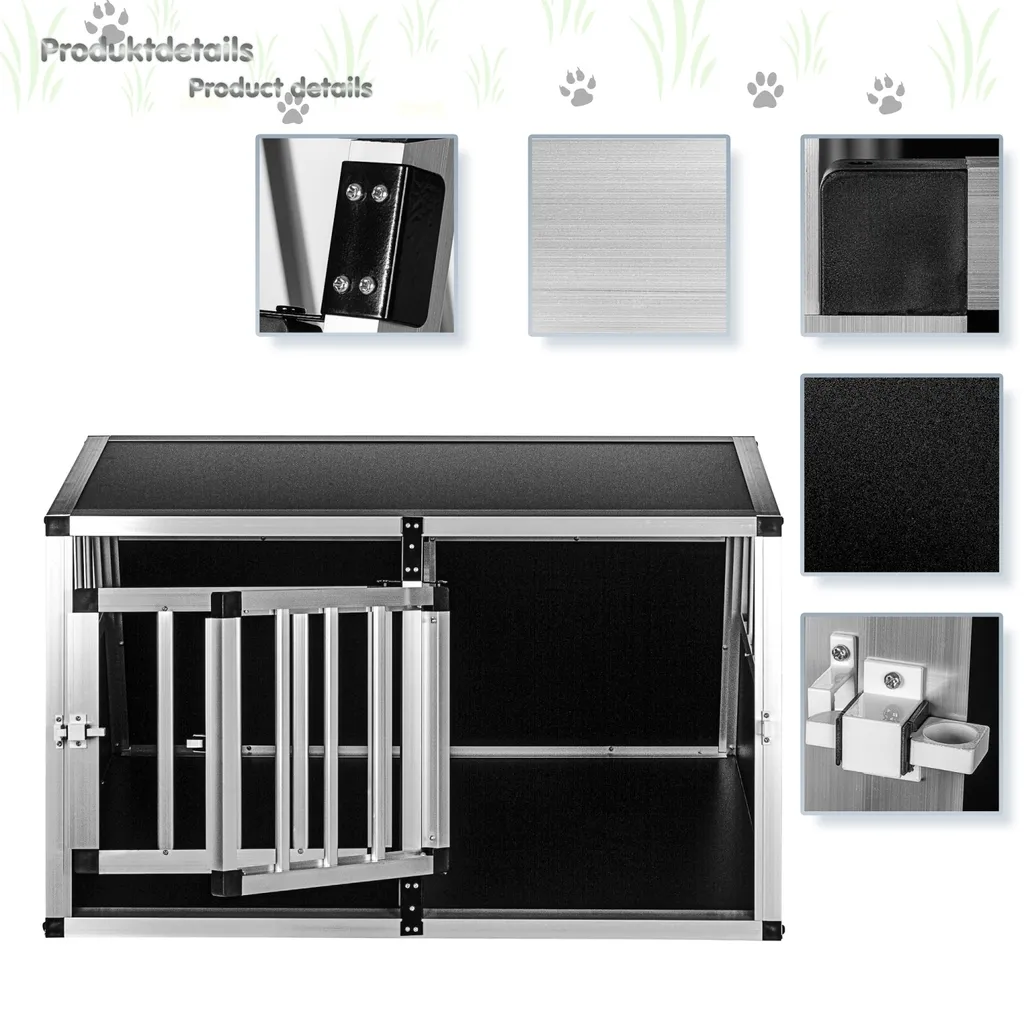 Produktdetails
Product details