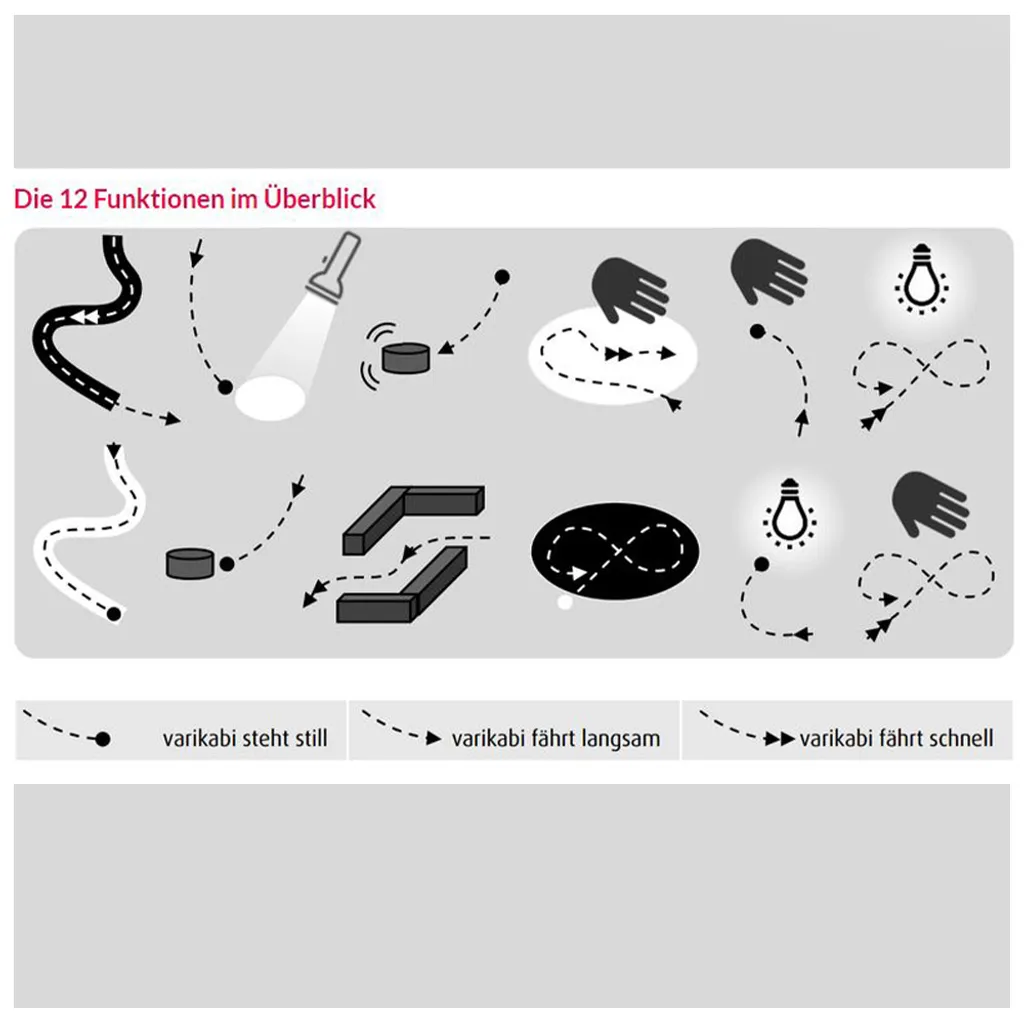 Die 12 Funktionen im Überblick

varikabi steht still

varikabi fährt langsam

varikabi fährt schnell