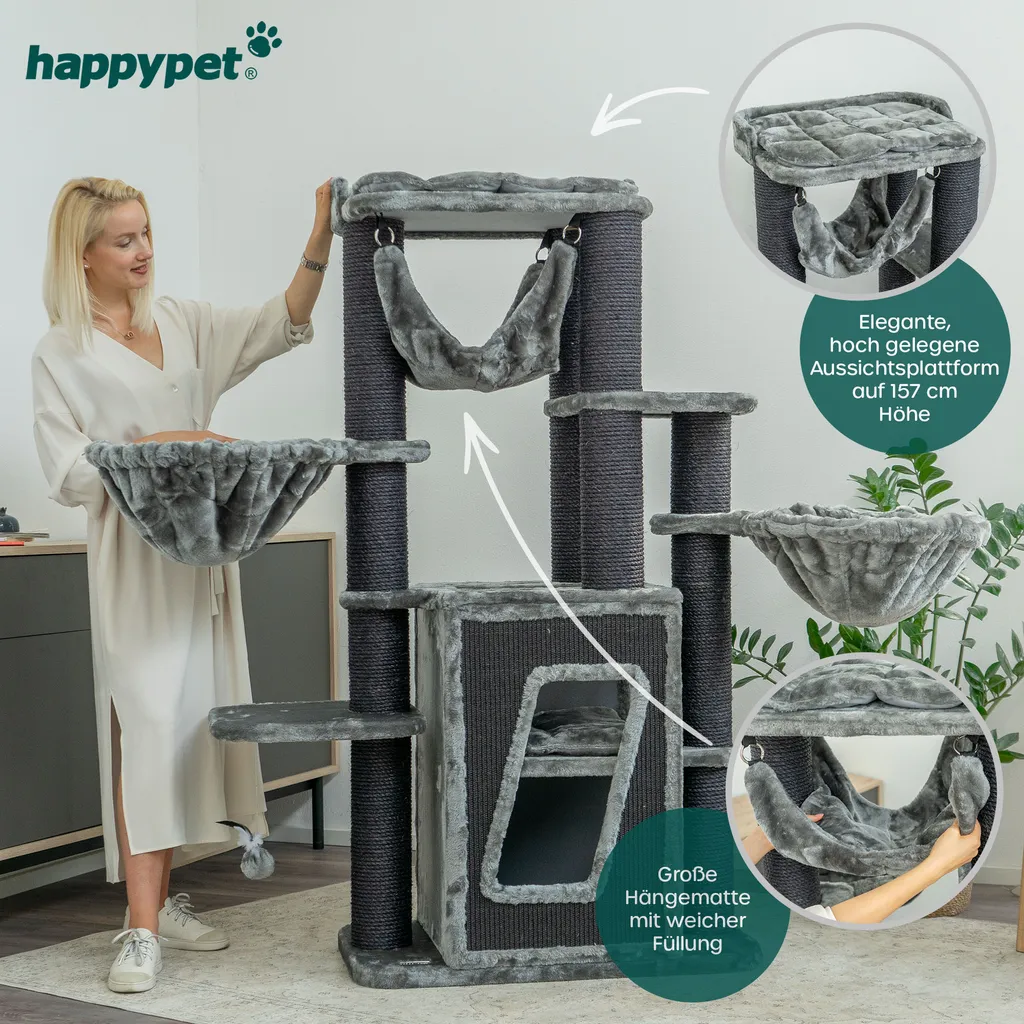 happypet®

Elegante, hoch gelegene Aussichtsplattform auf 157 cm Höhe

Große Hängematte mit weicher Füllung