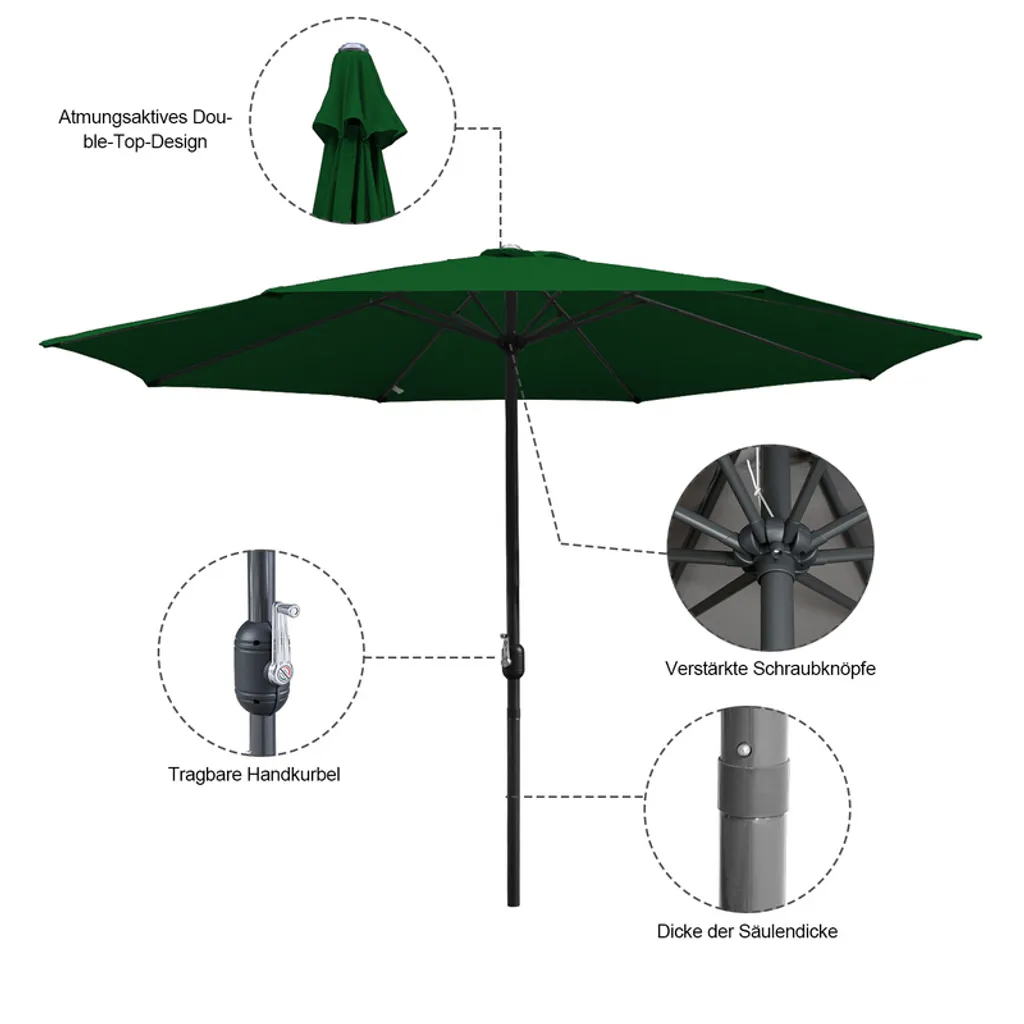 Atmungsaktives Double-Top-Design

Verstärkte Schraubknöpfe

Tragbare Handkurbel

Dicke der Säulendicke