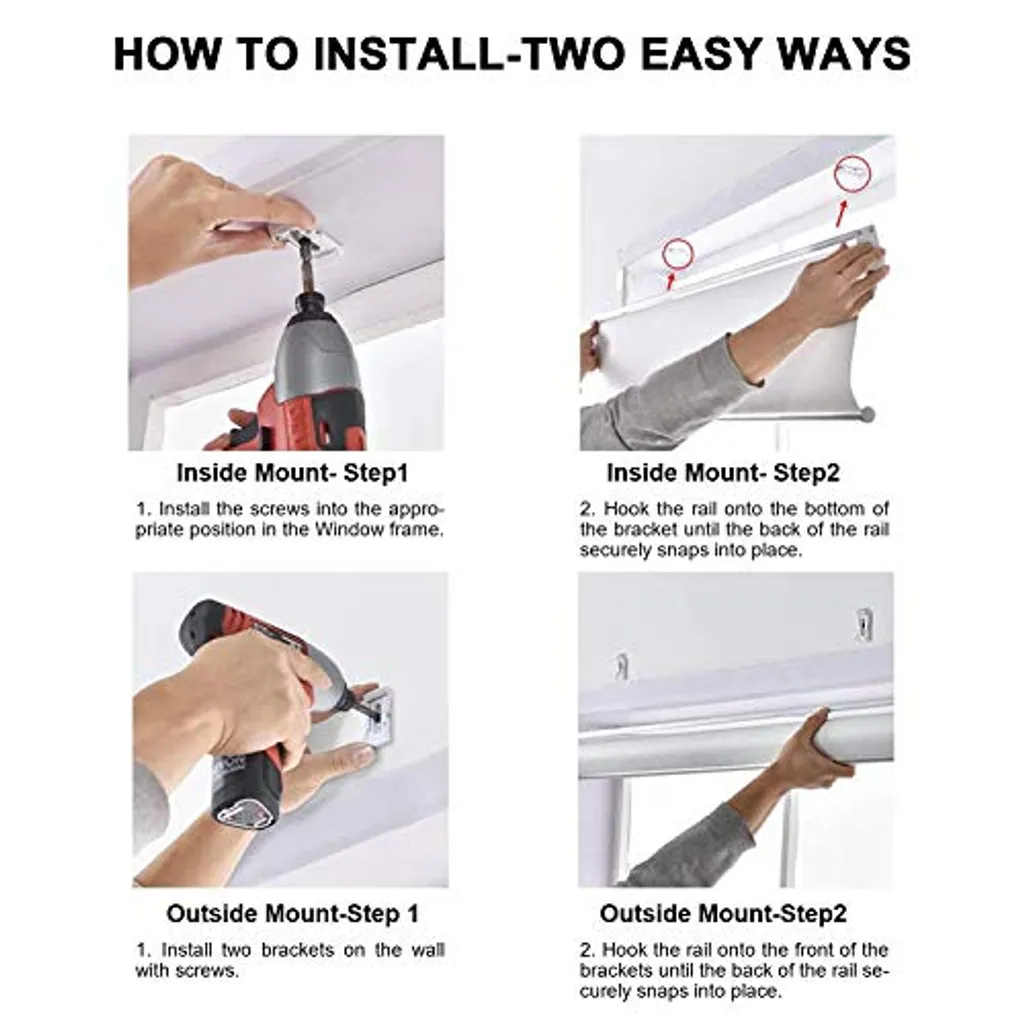 HOW TO INSTALL-TWO EASY WAYS

Inside Mount- Step1

1. Install the screws into the appropriate position in the Window frame.

Inside Mount- Step2

2. Hook the rail onto the bottom of the bracket until the back of the rail securely snaps into place.

Outside Mount-Step 1

1. Install two brackets on the wall with screws.

Outside Mount-Step2

2. Hook the rail onto the front of the brackets until the back of the rail securely snaps into place.