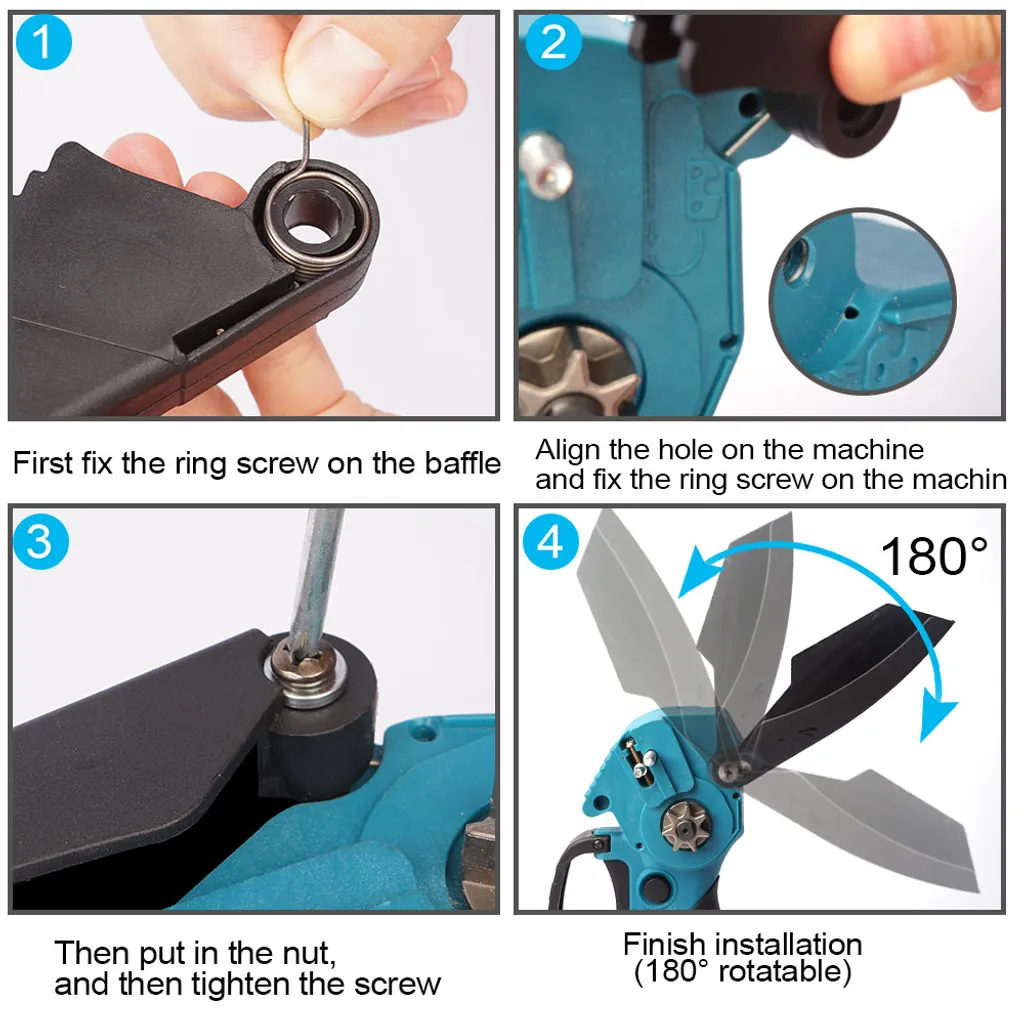 1

First fix the ring screw on the baffle

2

Align the hole on the machine and fix the ring screw on the machin

3

Then put in the nut, and then tighten the screw

4

180°

Finish installation (180° rotatable)