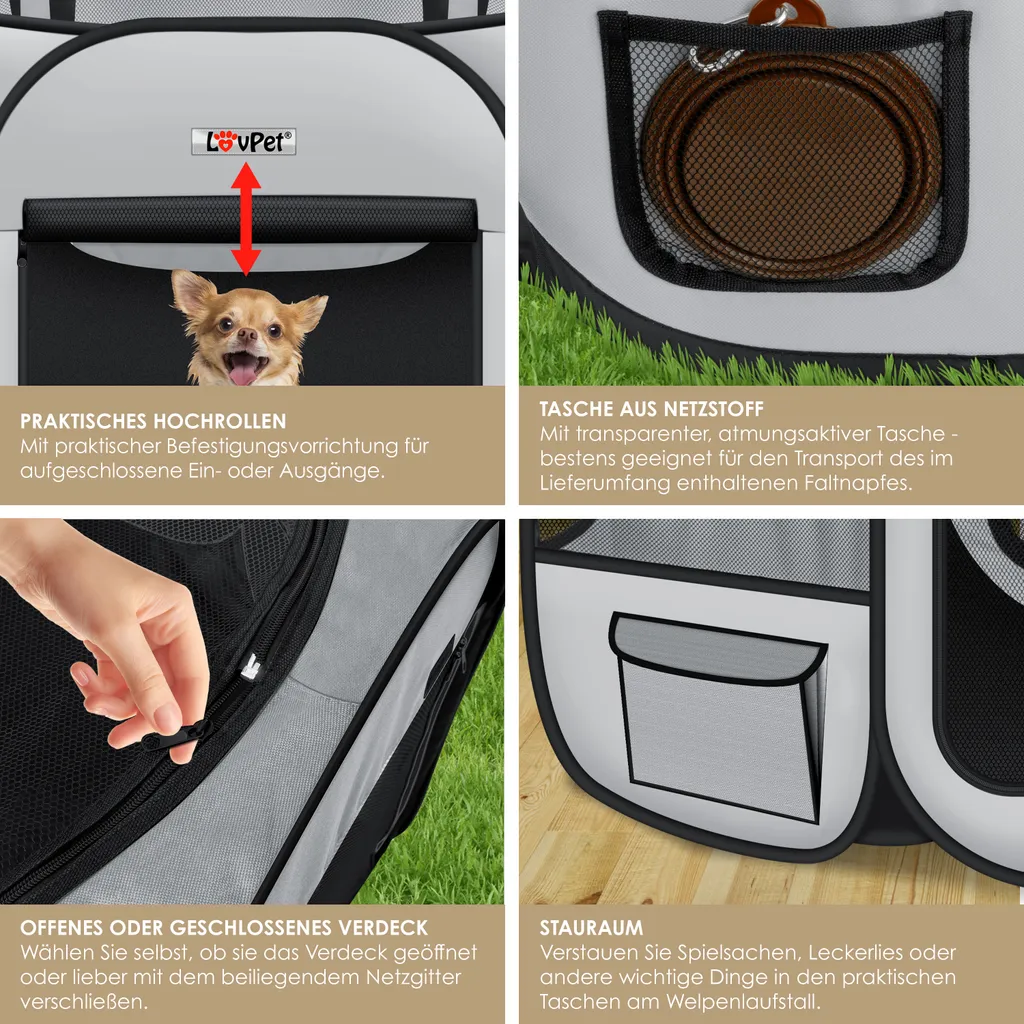 LovPet®

PRAKTISCHES HOCHROLLEN
Mit praktischer Befestigungsvorrichtung für aufgeschlossene Ein- oder Ausgänge.

TASCHE AUS NETZSTOFF
Mit transparenter, atmungsaktiver Tasche - bestens geeignet für den Transport des im Lieferumfang enthaltenen Faltnapfes.

OFFENES ODER GESCHLOSSENES VERDECK
Wählen Sie selbst, ob sie das Verdeck geöffnet oder lieber mit dem beiliegendem Netzgitter verschließen.

STAURAUM
Verstauen Sie Spielsachen, Leckerlies oder andere wichtige Dinge in den praktischen Taschen am Welpenlaufstall.