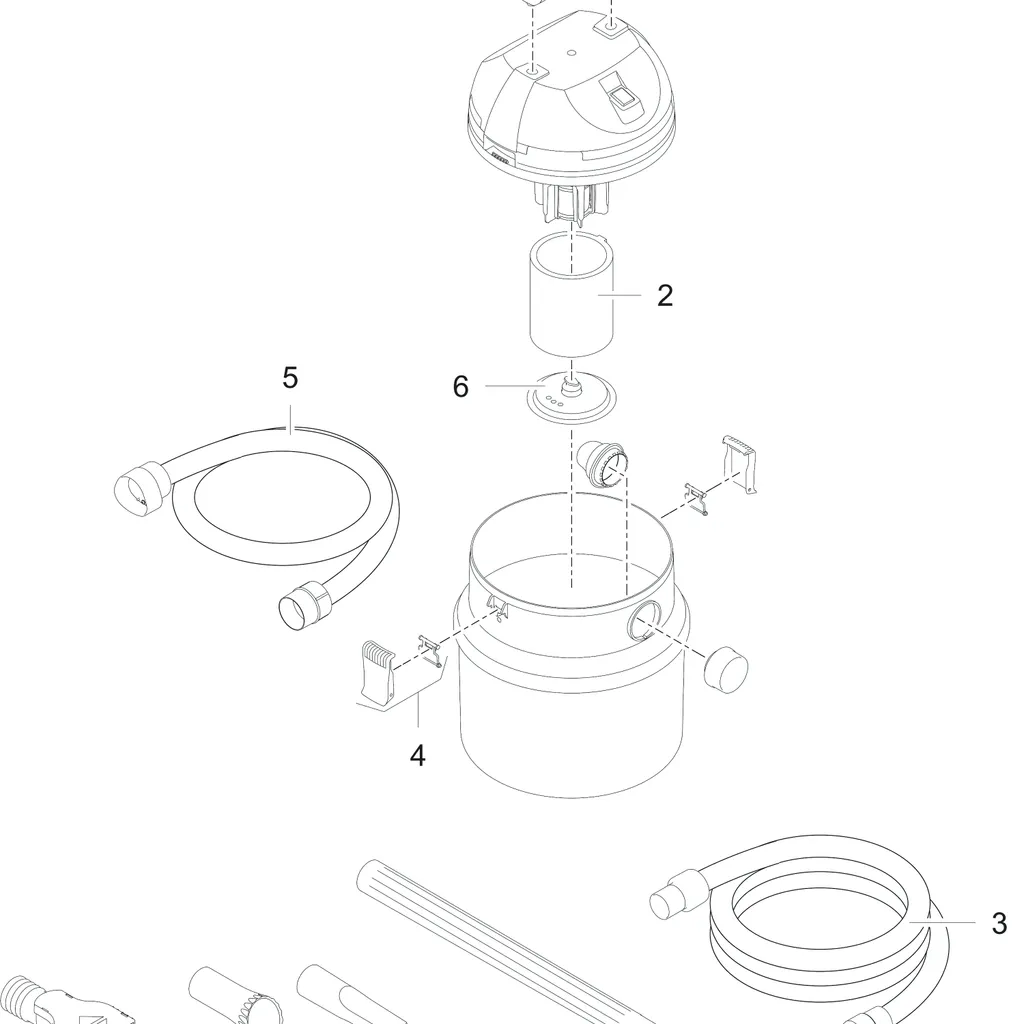 2
5
6
4
3