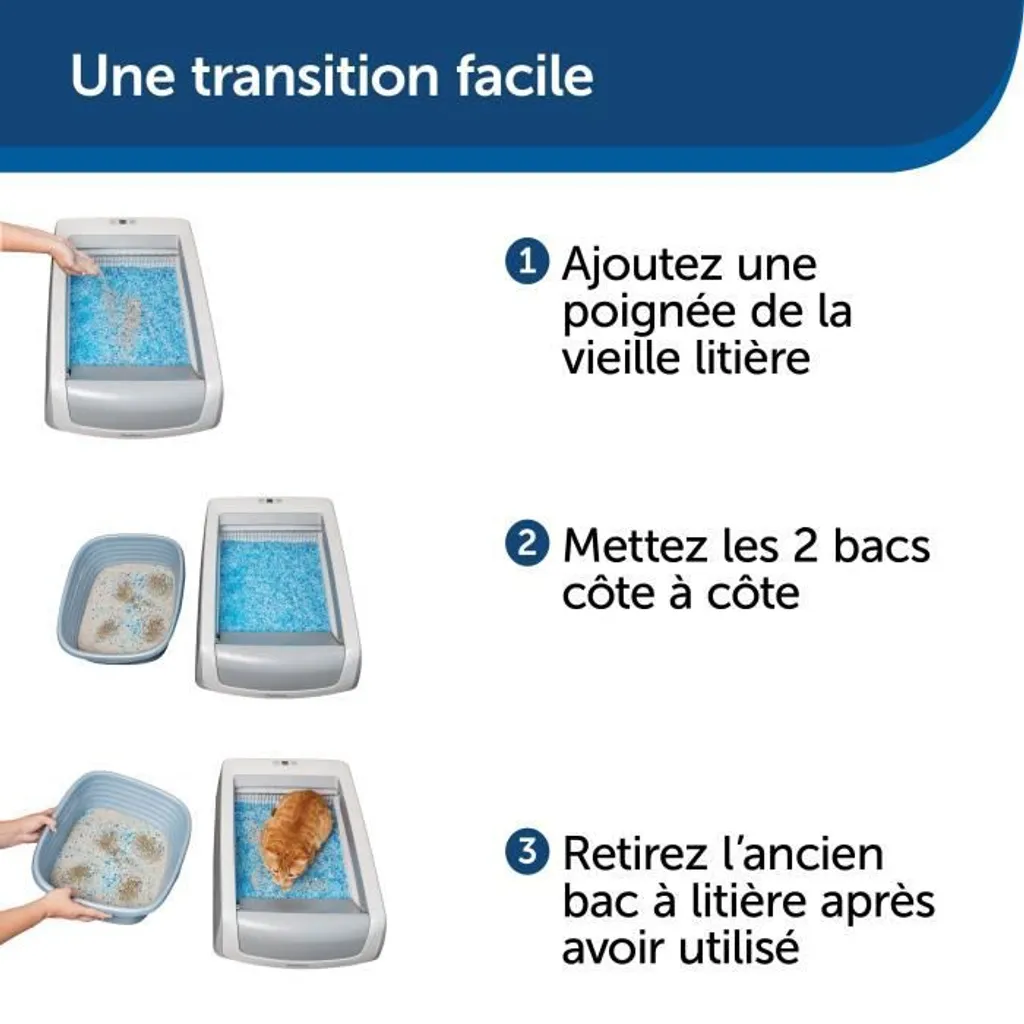 Une transition facile

1 Ajoutez une poignée de la vieille litière

2 Mettez les 2 bacs côte à côte

3 Retirez l'ancien bac à litière après avoir utilisé