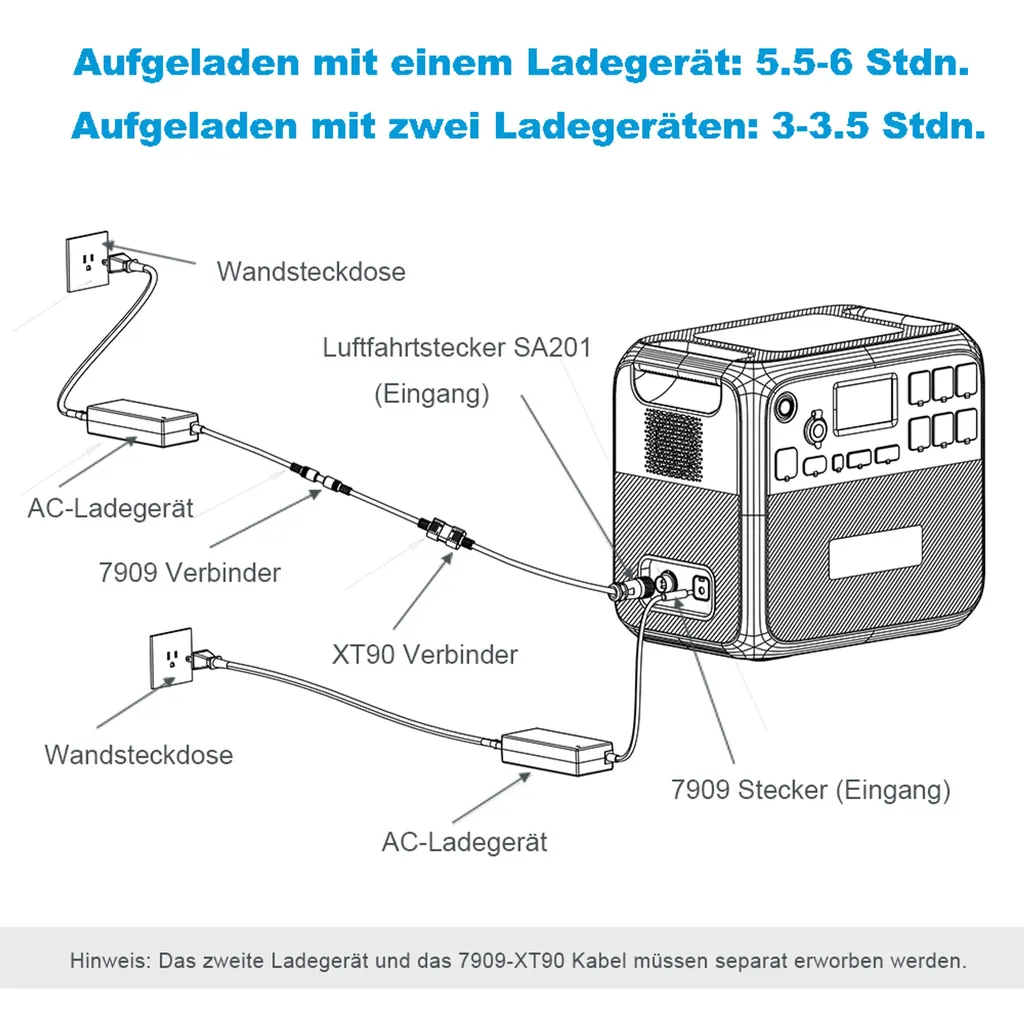 Aufgeladen mit einem Ladegerät: 5.5-6 Stdn.
Aufgeladen mit zwei Ladegeräten: 3-3.5 Stdn.

Wandsteckdose

Luftfahrtstecker SA201
(Eingang)

AC-Ladegerät

7909 Verbinder

XT90 Verbinder

Wandsteckdose

7909 Stecker (Eingang)

AC-Ladegerät

Hinweis: Das zweite Ladegerät und das 7909-XT90 Kabel müssen separat erworben werden.