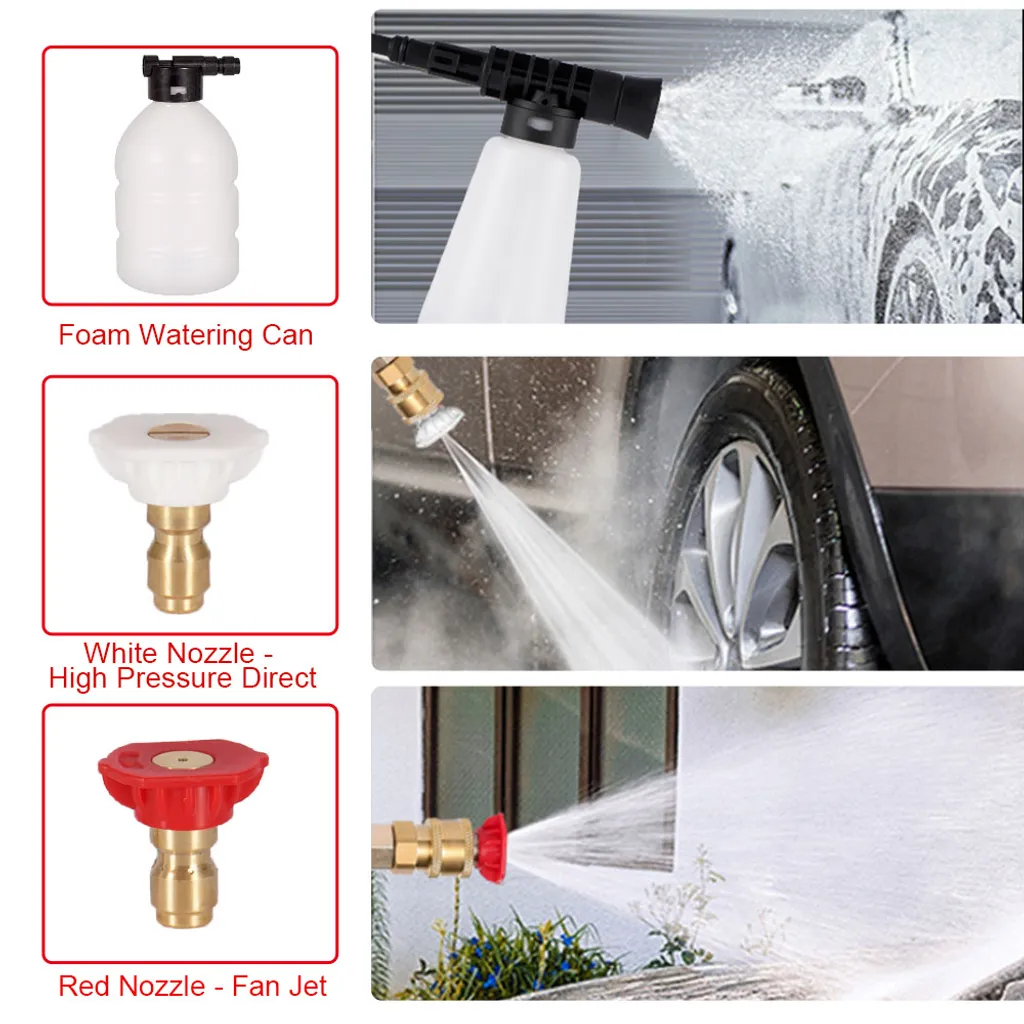 Foam Watering Can

White Nozzle - High Pressure Direct

Red Nozzle - Fan Jet