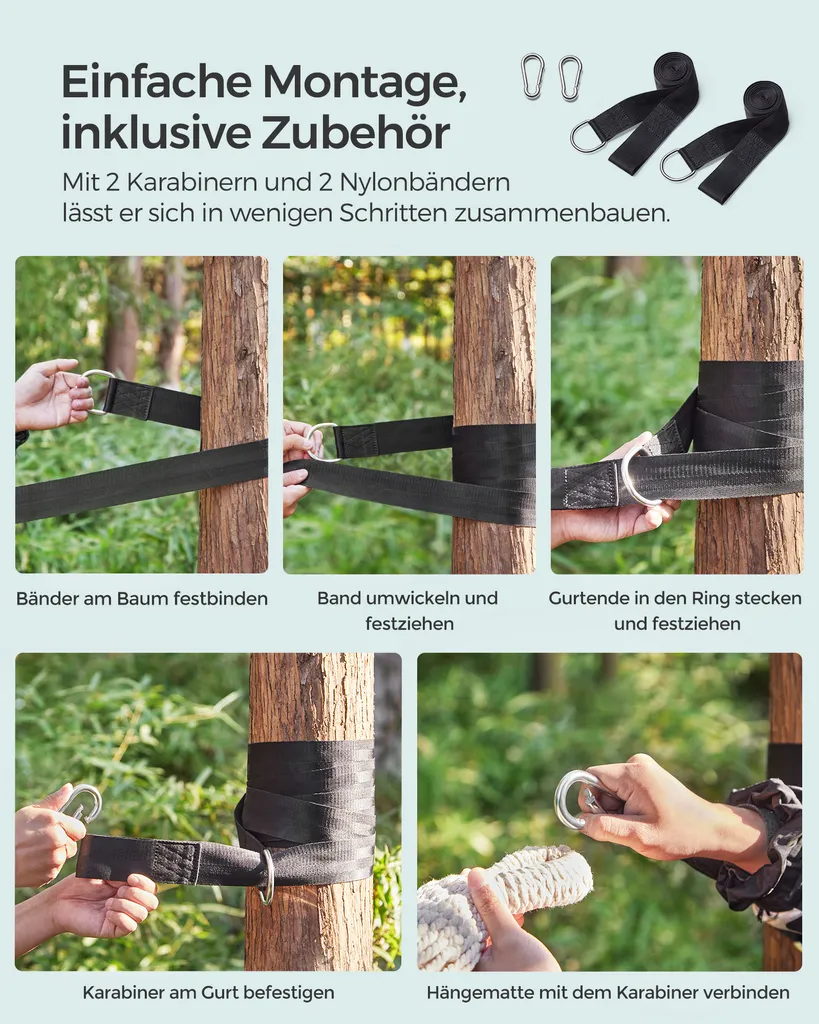 Einfache Montage, inklusive Zubehör

Mit 2 Karabinern und 2 Nylonbändern lässt er sich in wenigen Schritten zusammenbauen.

Bänder am Baum festbinden

Band umwickeln und festziehen

Gurtende in den Ring stecken und festziehen

Karabiner am Gurt befestigen

Hängematte mit dem Karabiner verbinden