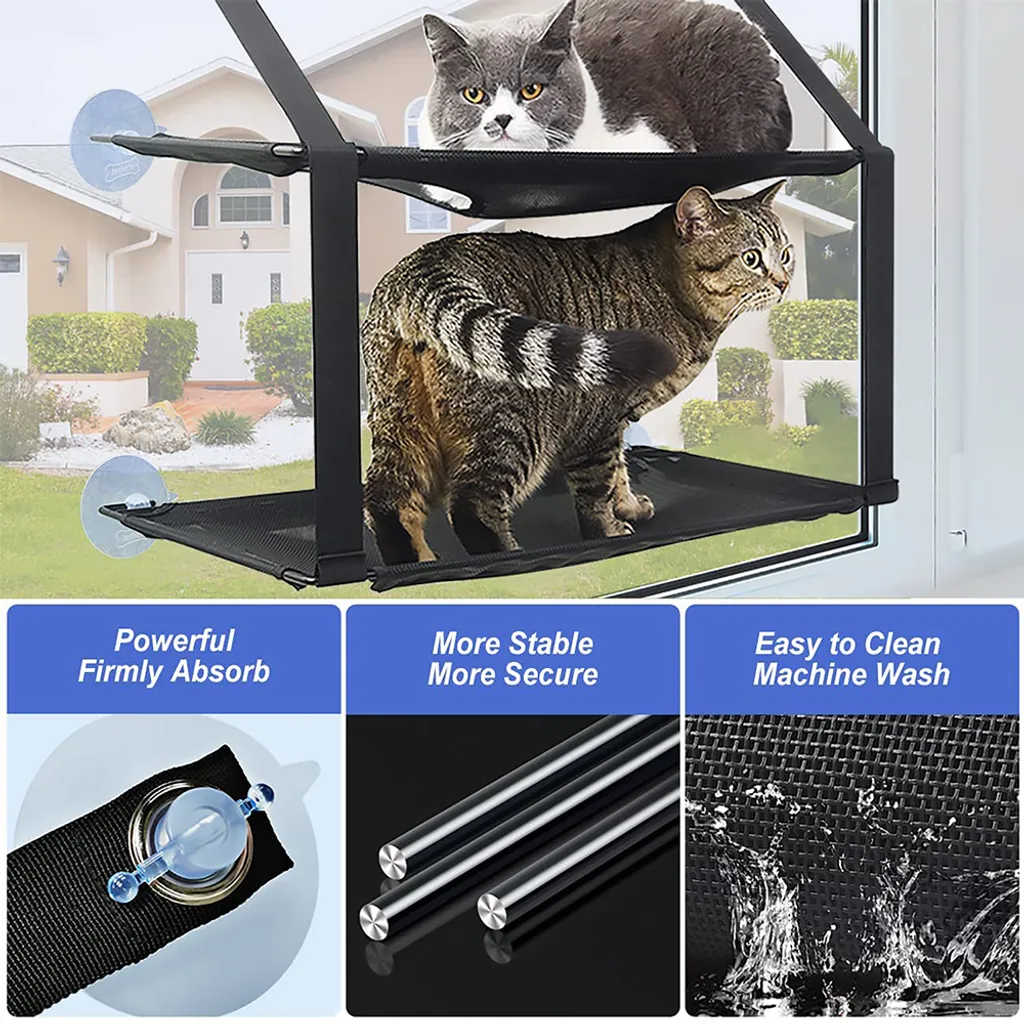 Powerful
Firmly Absorb

More Stable
More Secure

Easy to Clean
Machine Wash