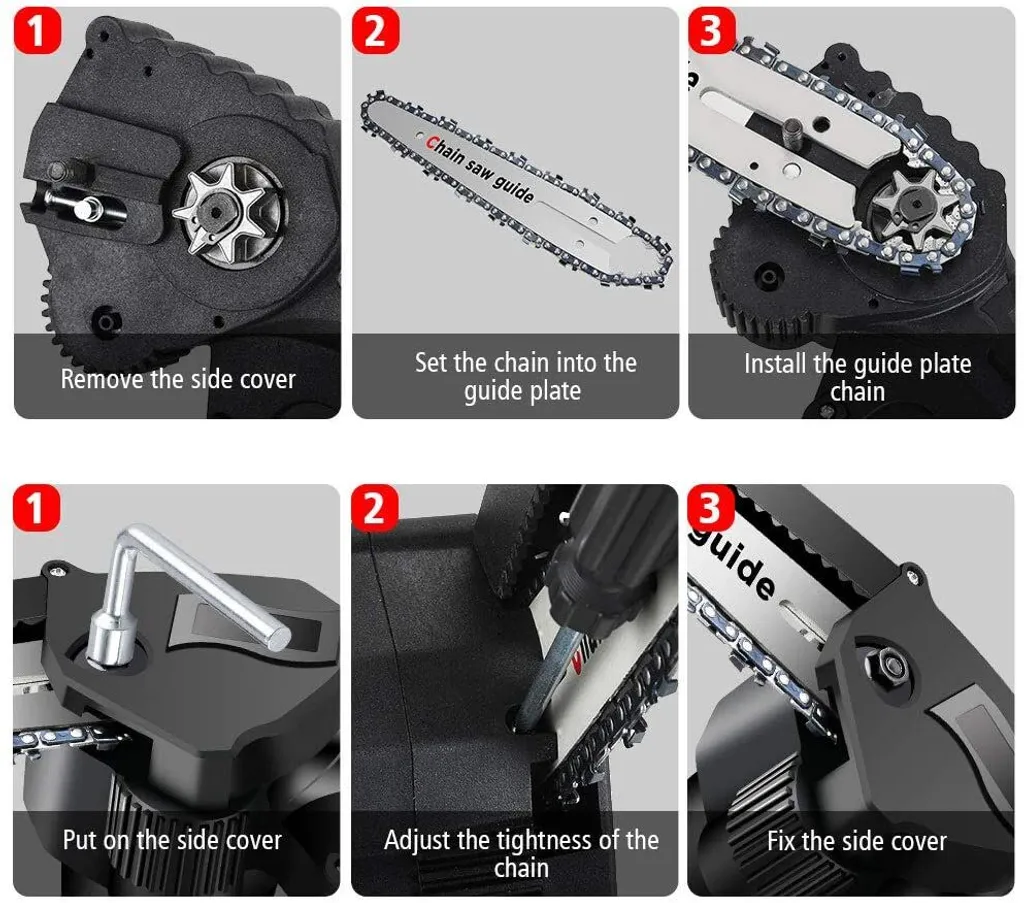 1

Remove the side cover

2

Chain saw guide

Set the chain into the guide plate

3

Install the guide plate chain

1

Put on the side cover

2

Adjust the tightness of the chain

3

guide

Fix the side cover