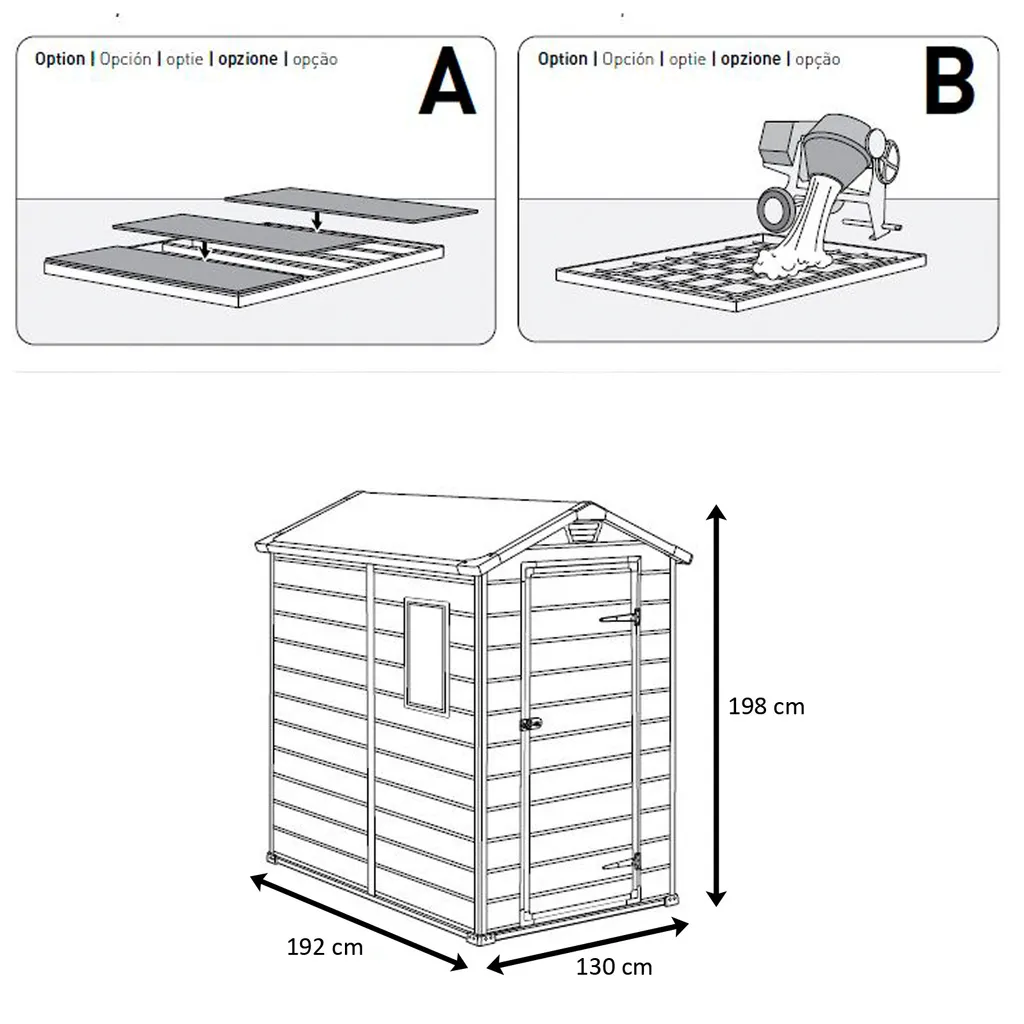 Option | Opción | optie | opzione | opção

A

Option | Opción | optie | opzione | opção

B

198 cm

192 cm

130 cm