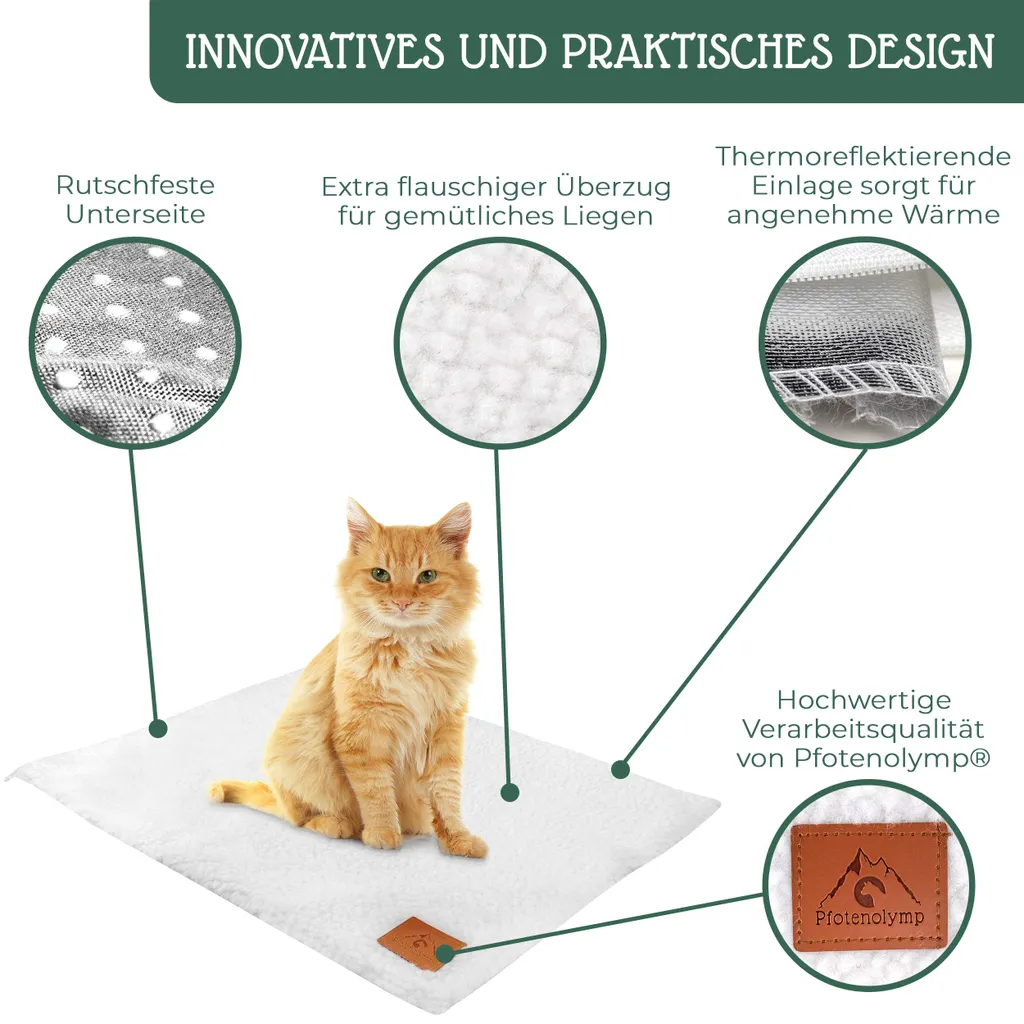 INNOVATIVES UND PRAKTISCHES DESIGN

Rutschfeste Unterseite

Extra flauschiger Überzug für gemütliches Liegen

Thermoreflektierende Einlage sorgt für angenehme Wärme

Hochwertige Verarbeitsqualität von Pfotenolymp®

Pfotenolymp