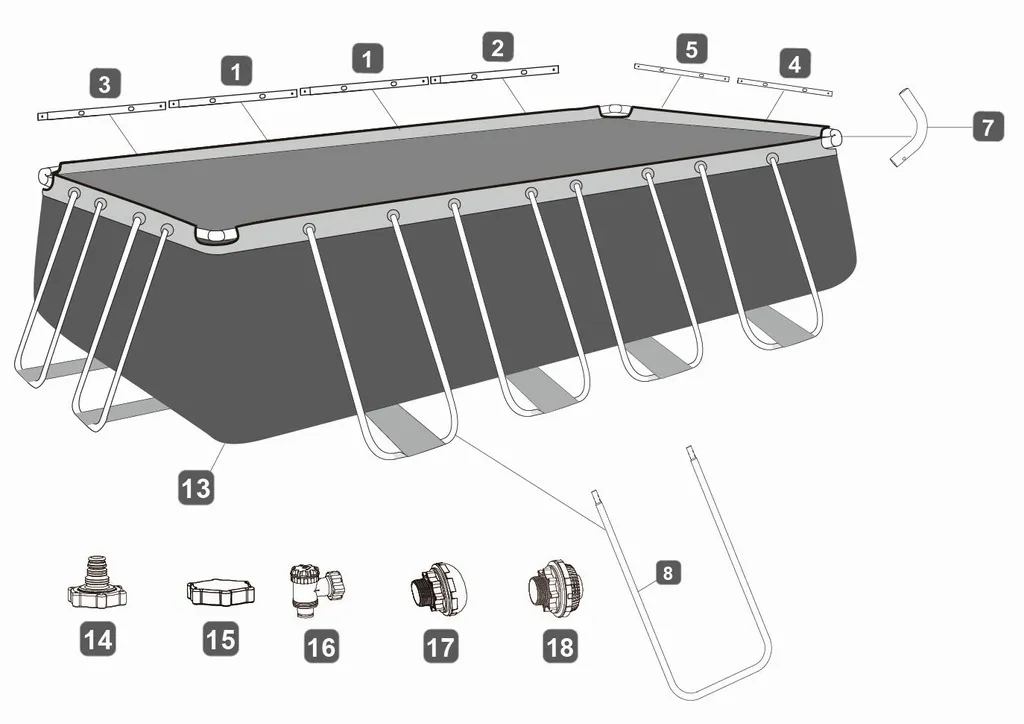 3
1
1
2
5
4
7
13
8
14
15
16
17
18